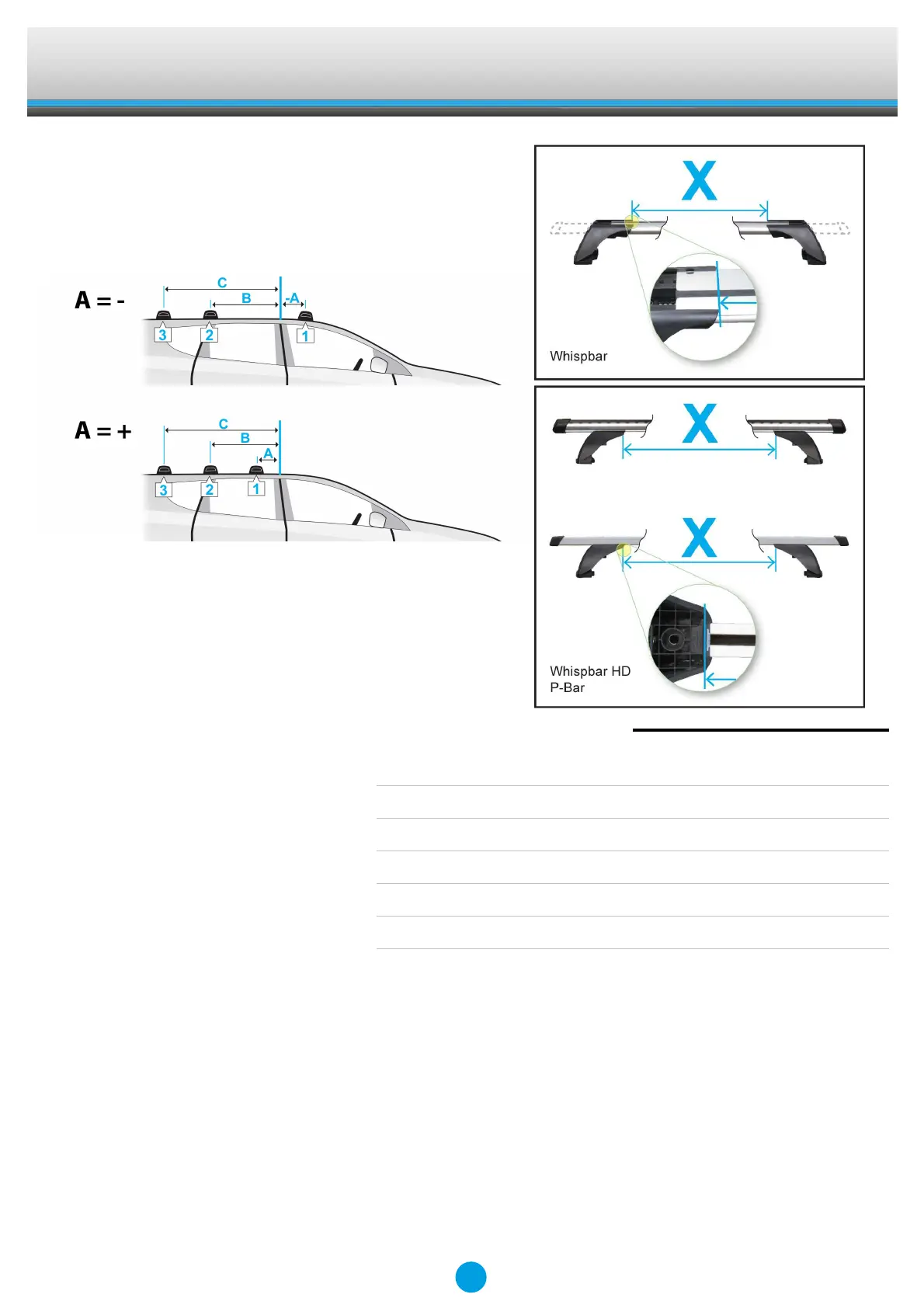 A = -

C

B

-A

3

2

1

A = +

C

B

A

3

2

1

X

Whispbar

X

X

Whispbar HD
P-Bar