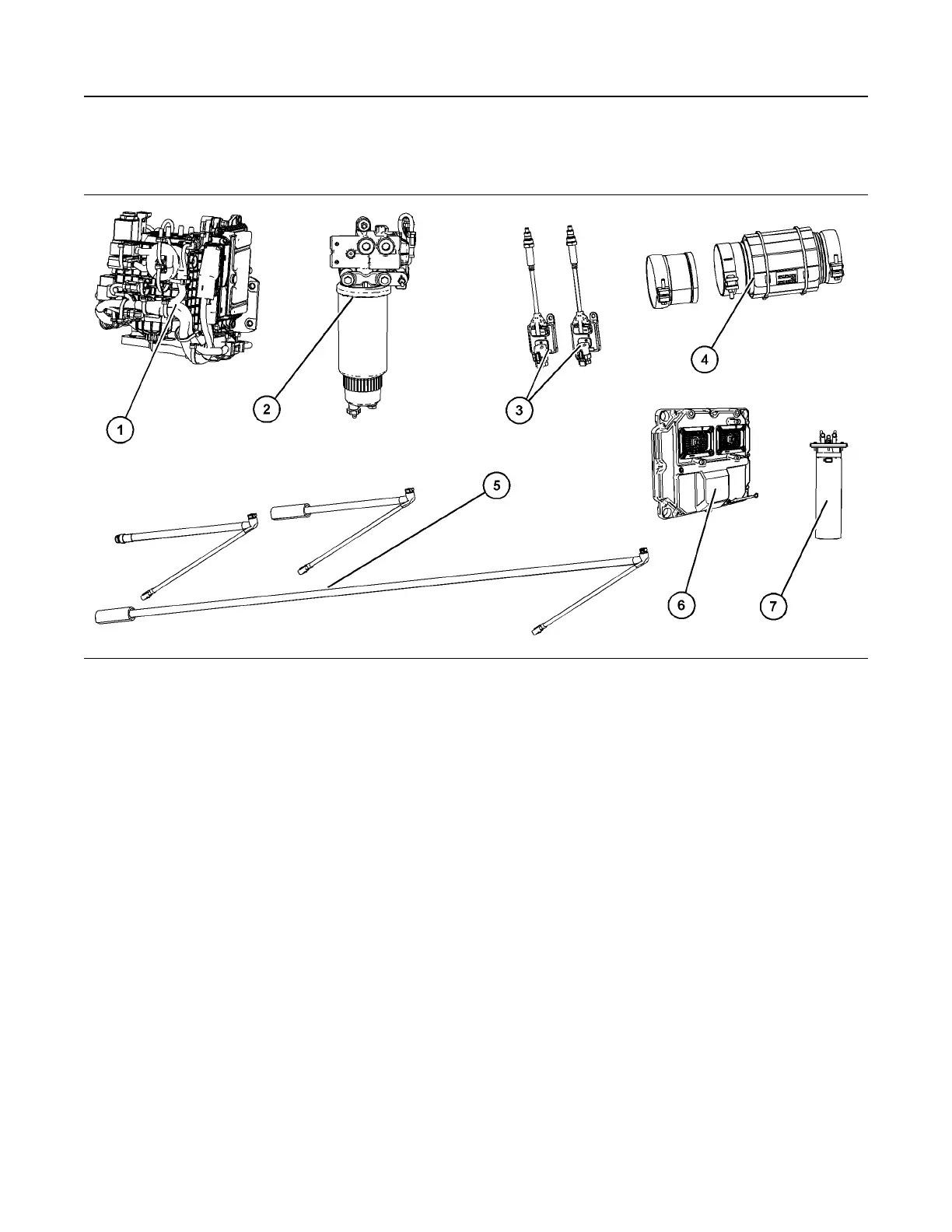 1

2

3

4

5

6

7