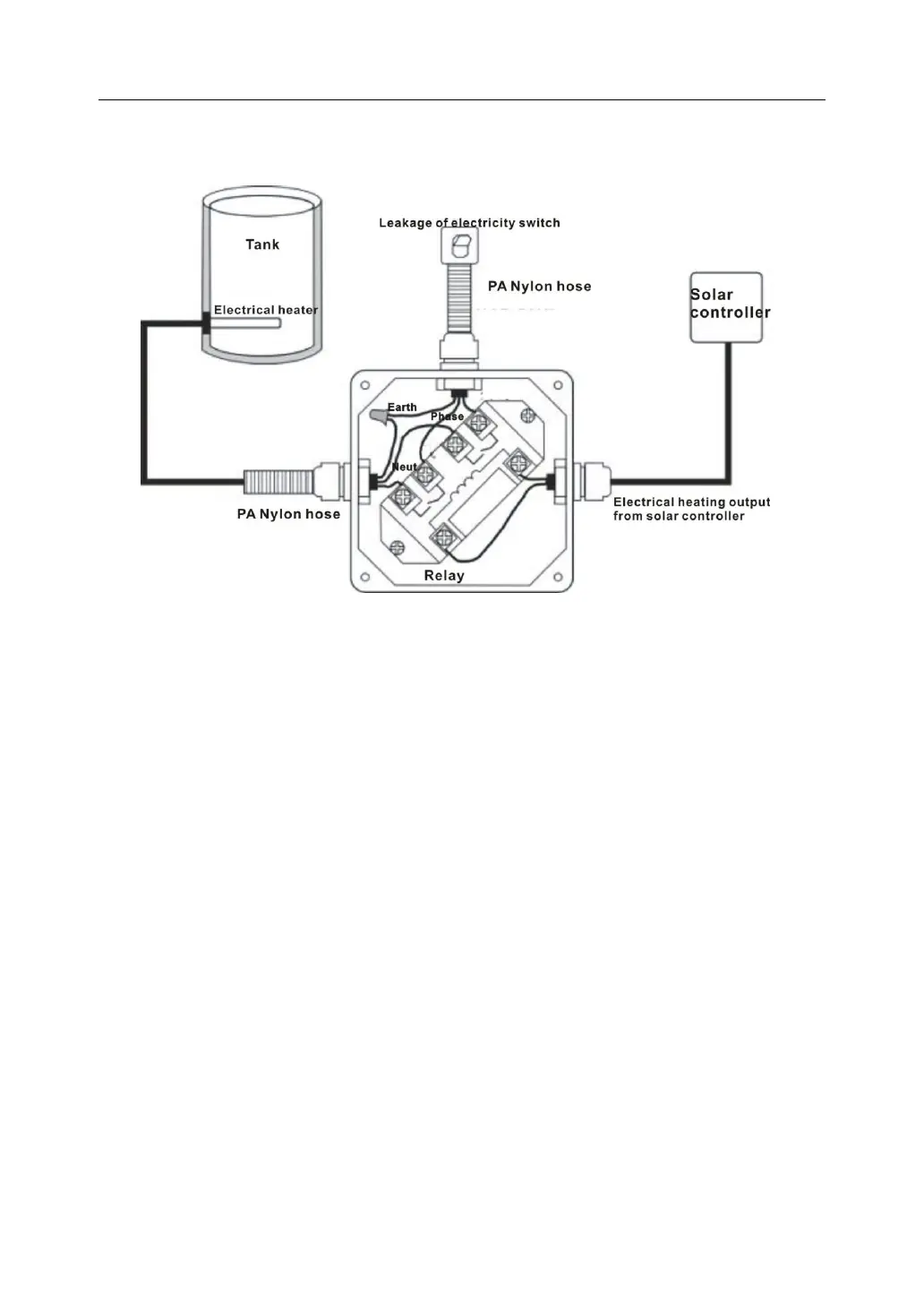 Tank

Electrical heater

Leakage of electricity switch

PA Nylon hose

Solar controller

Earth

Phase

Neut

PA Nylon hose

Electrical heating output from solar controller

Relay