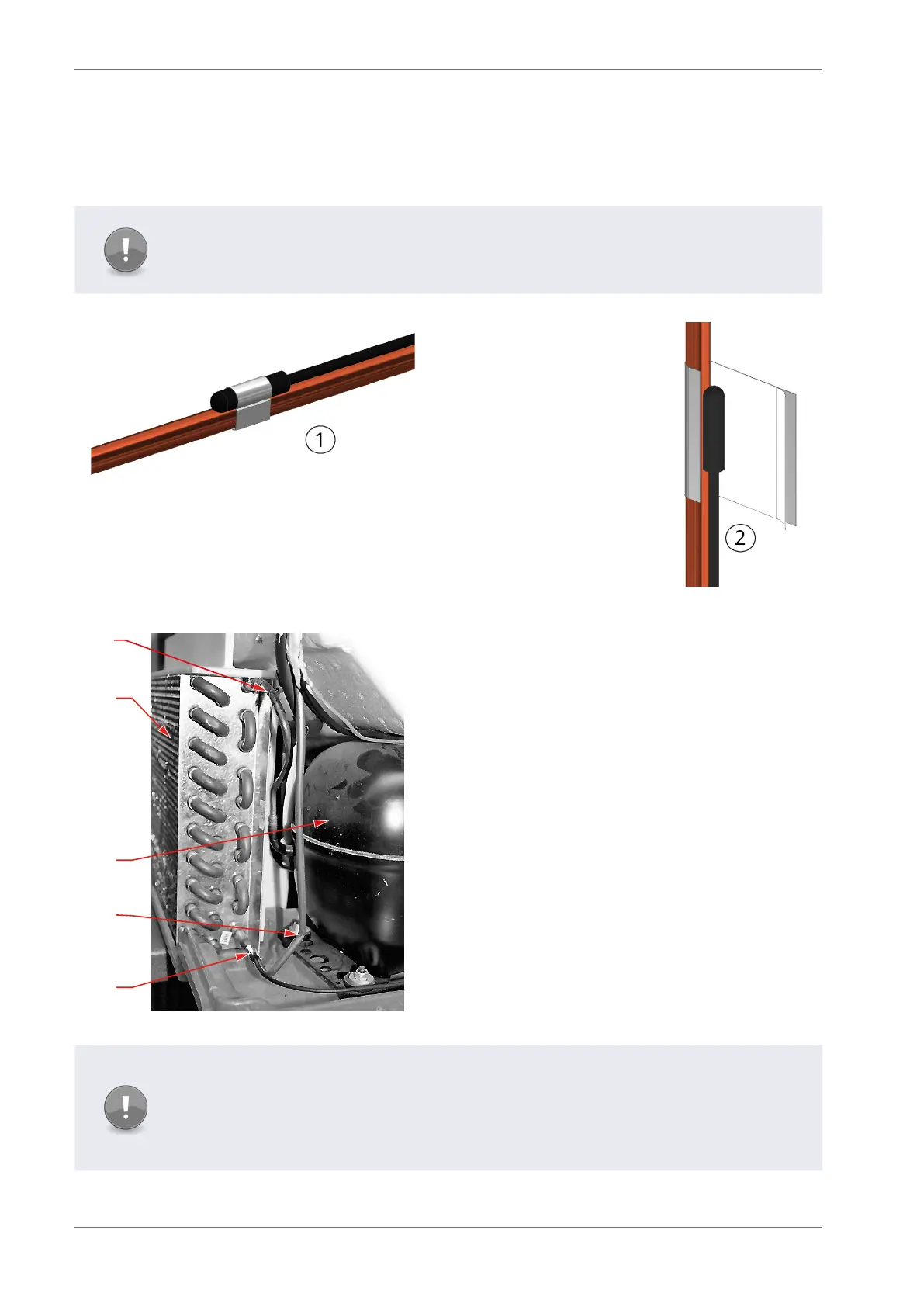 ①

②