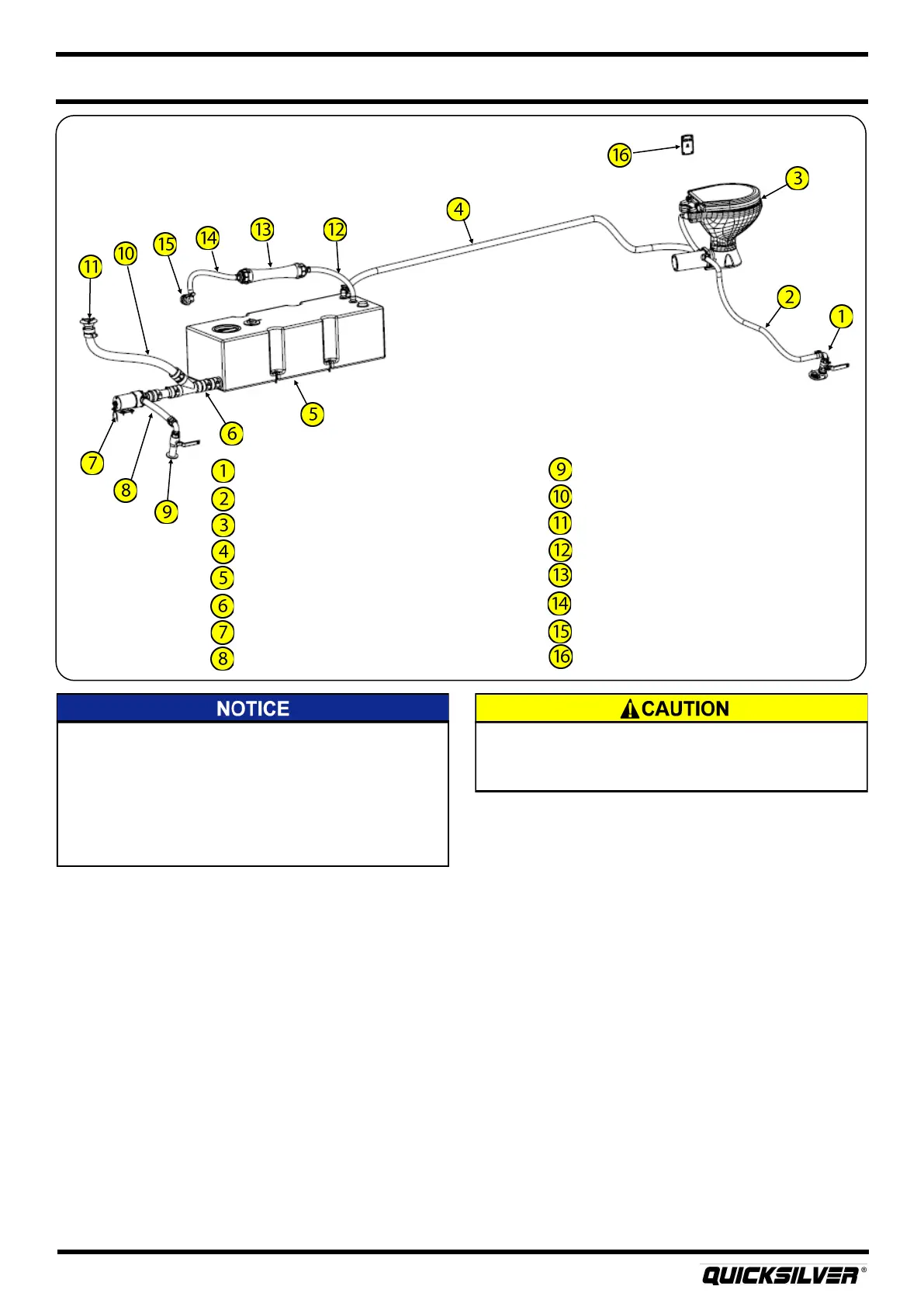 16

3

4

13 12

14

15

10

11

2

1

5

6

7

8

9

1
2
3
4
5
6
7
8

9
10
11
12
13
14
15
16

NOTICE

CAUTION

QUICKSILVER®