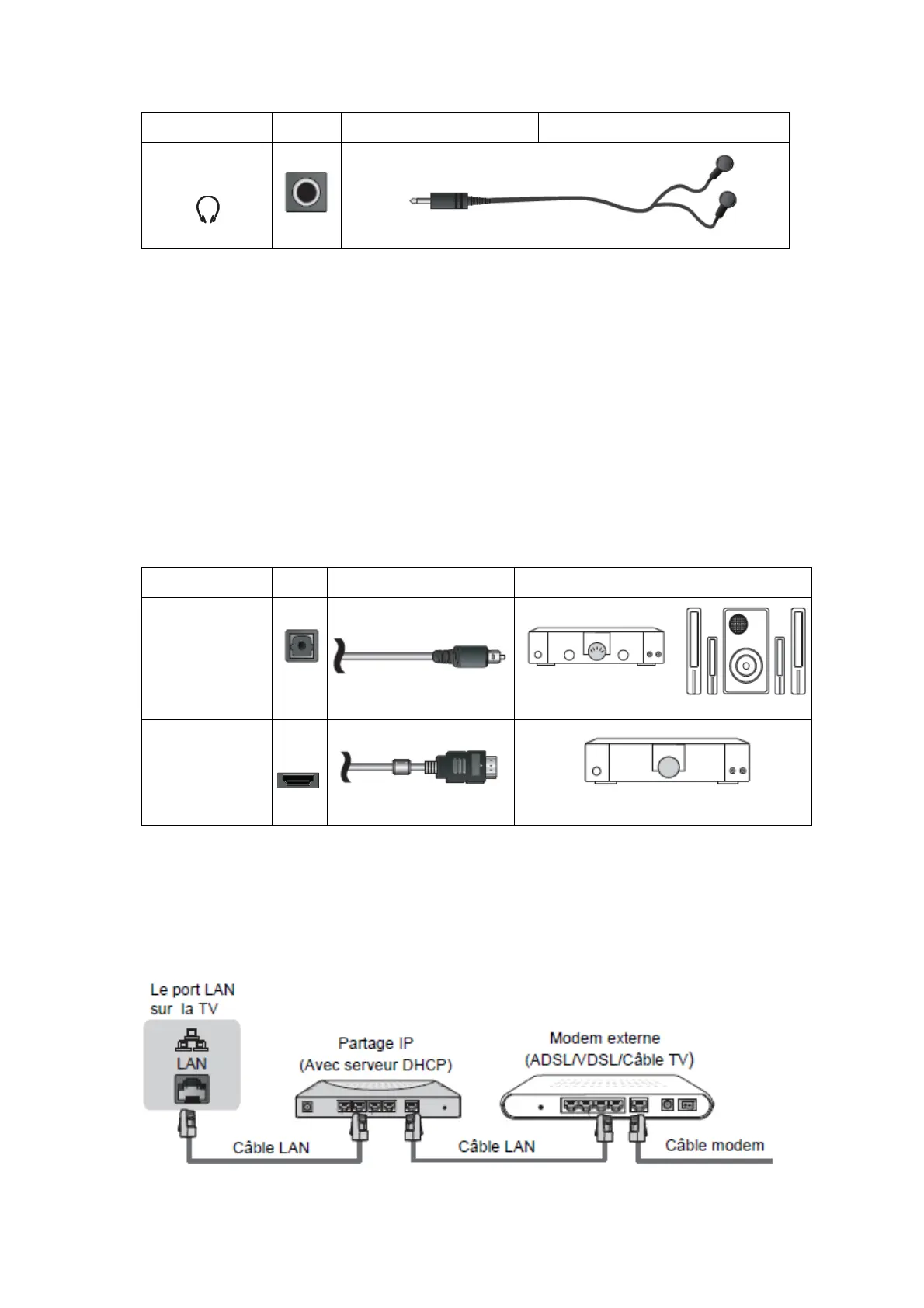 Le port LAN sur la TV

LAN

Partage IP (Avec serveur DHCP)

Modem externe (ADSL/VDSL/Câble TV)

Câble LAN

Câble LAN

Câble modem