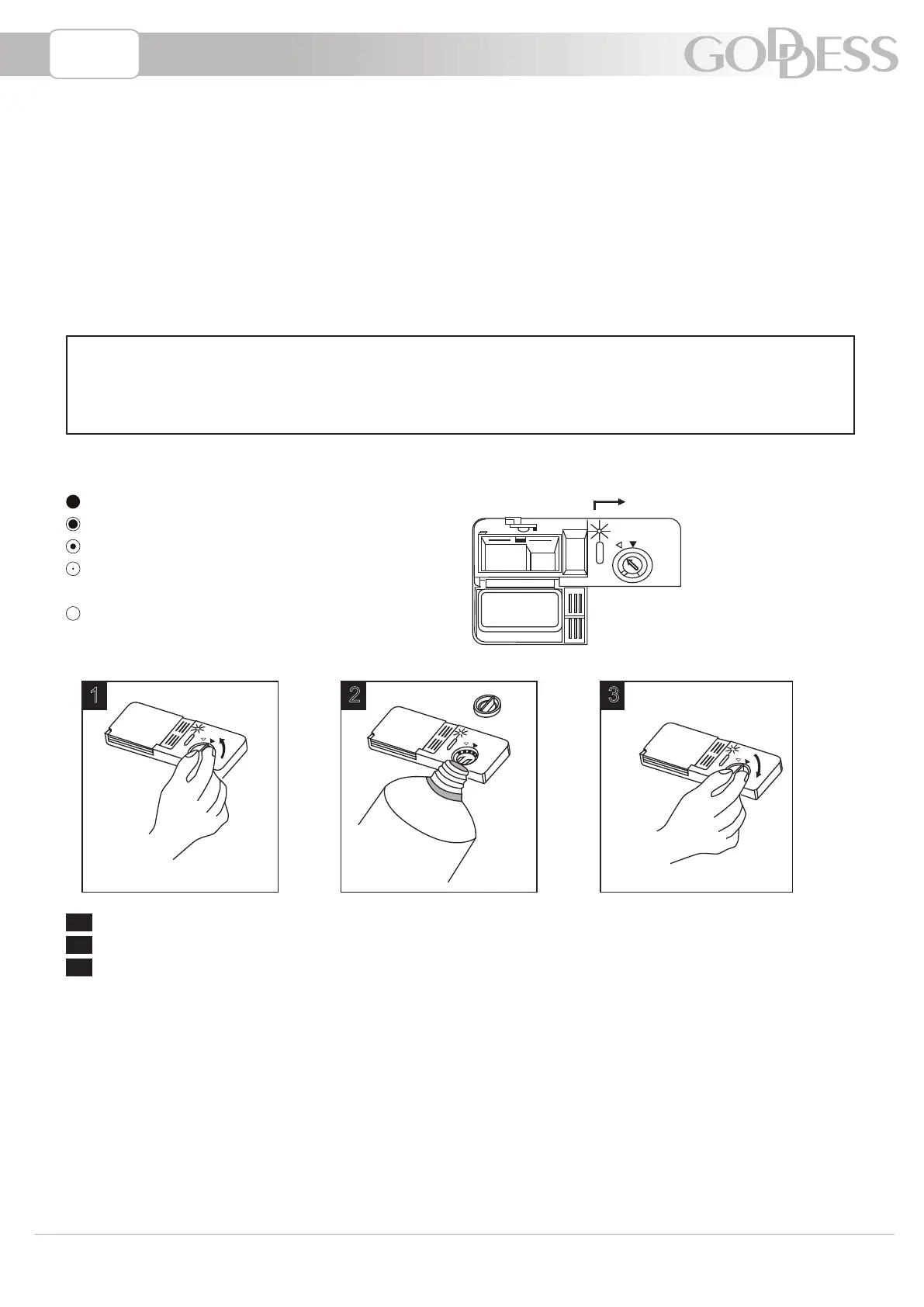 GODDESS

1

2

3