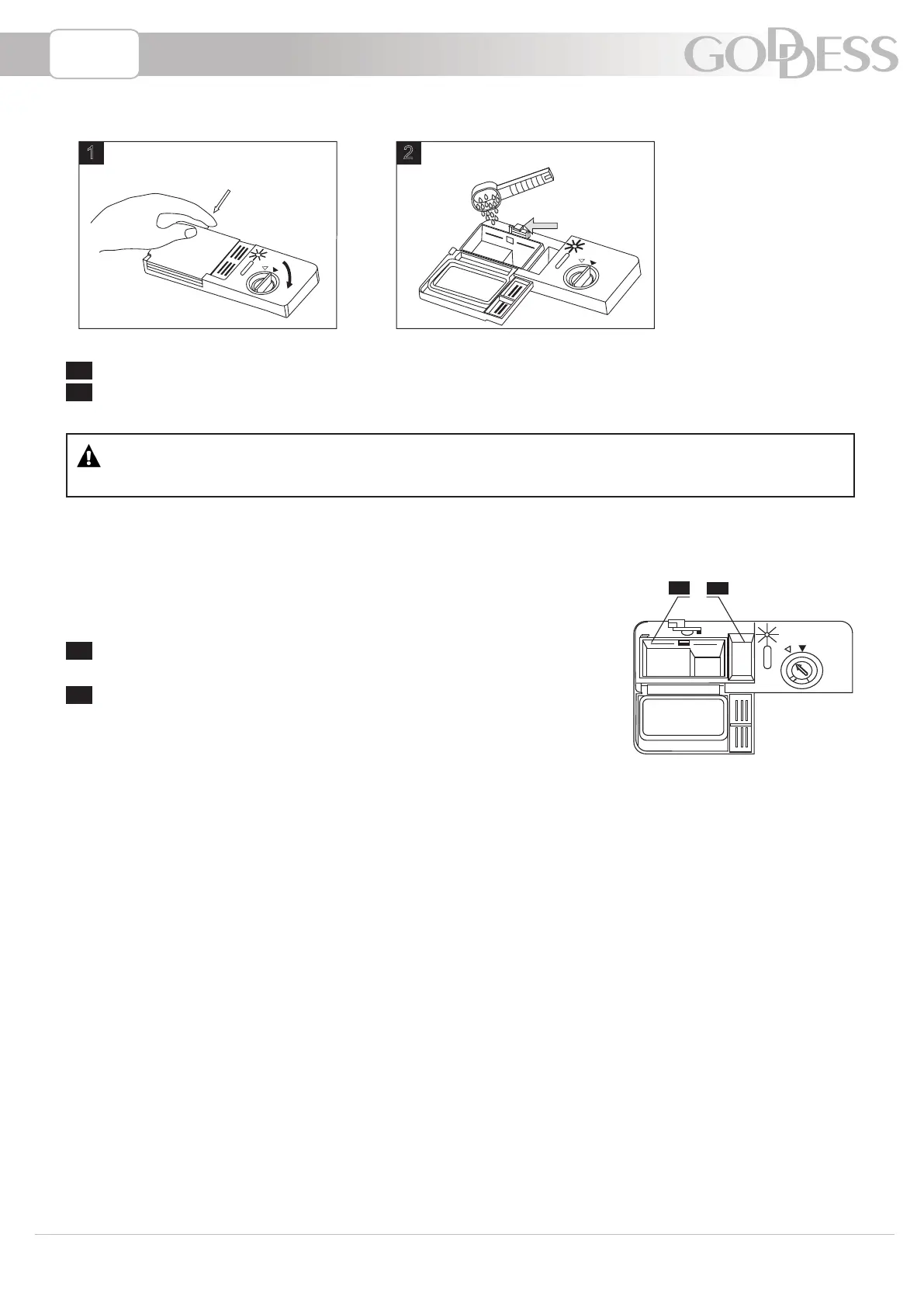 GODDESS

1

2