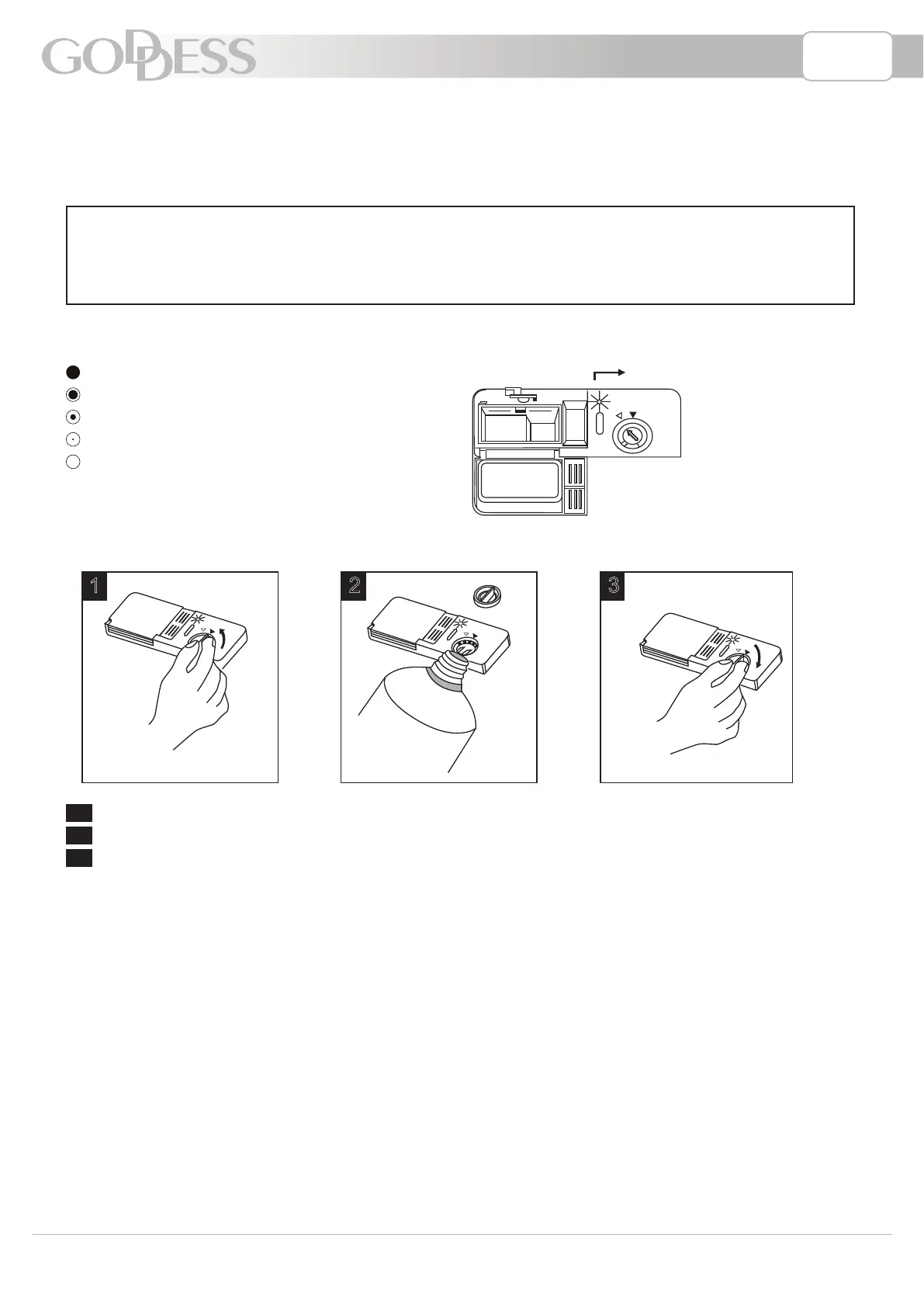 GODDESS

1

2

3