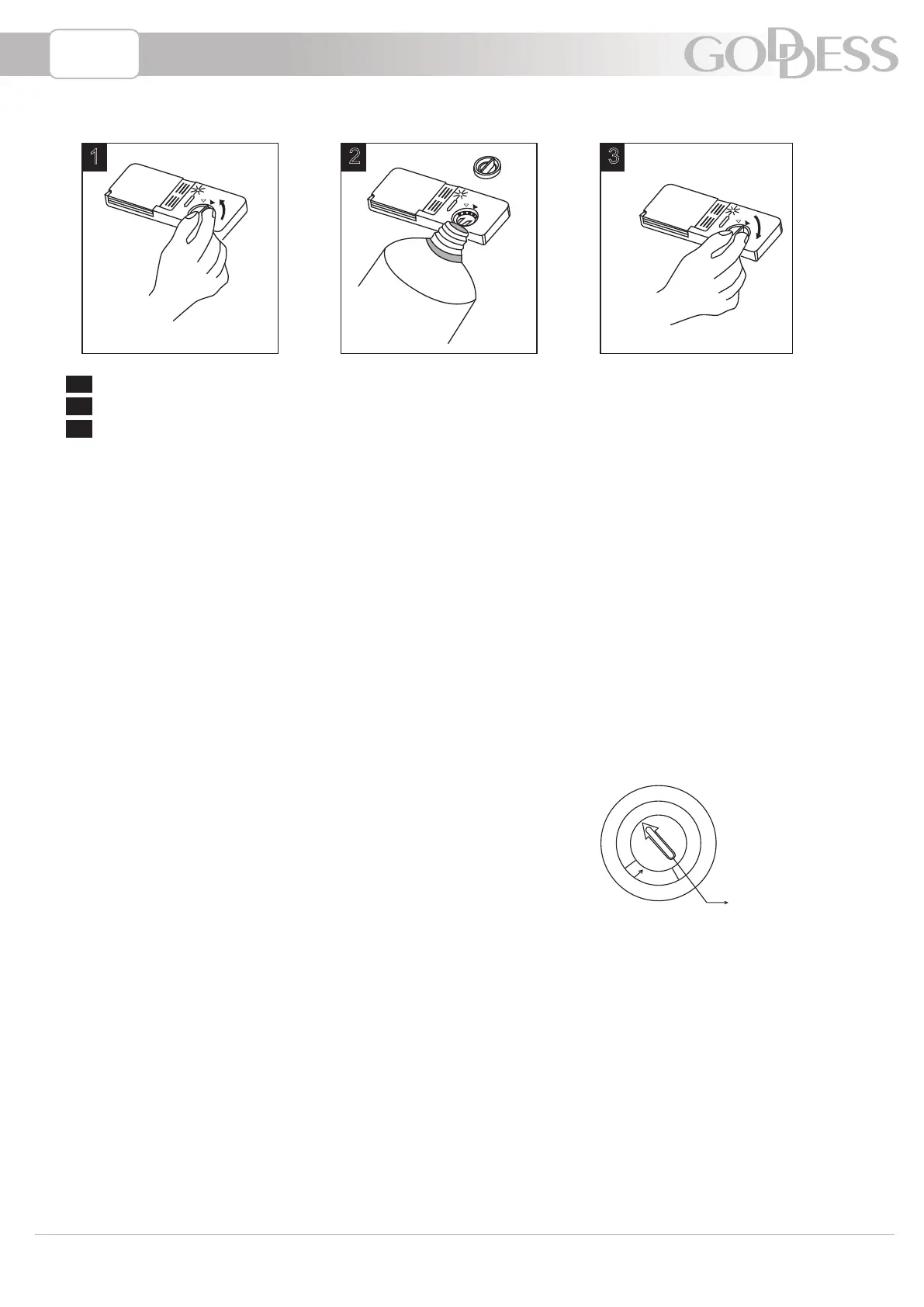 GODDESS

1

2

3