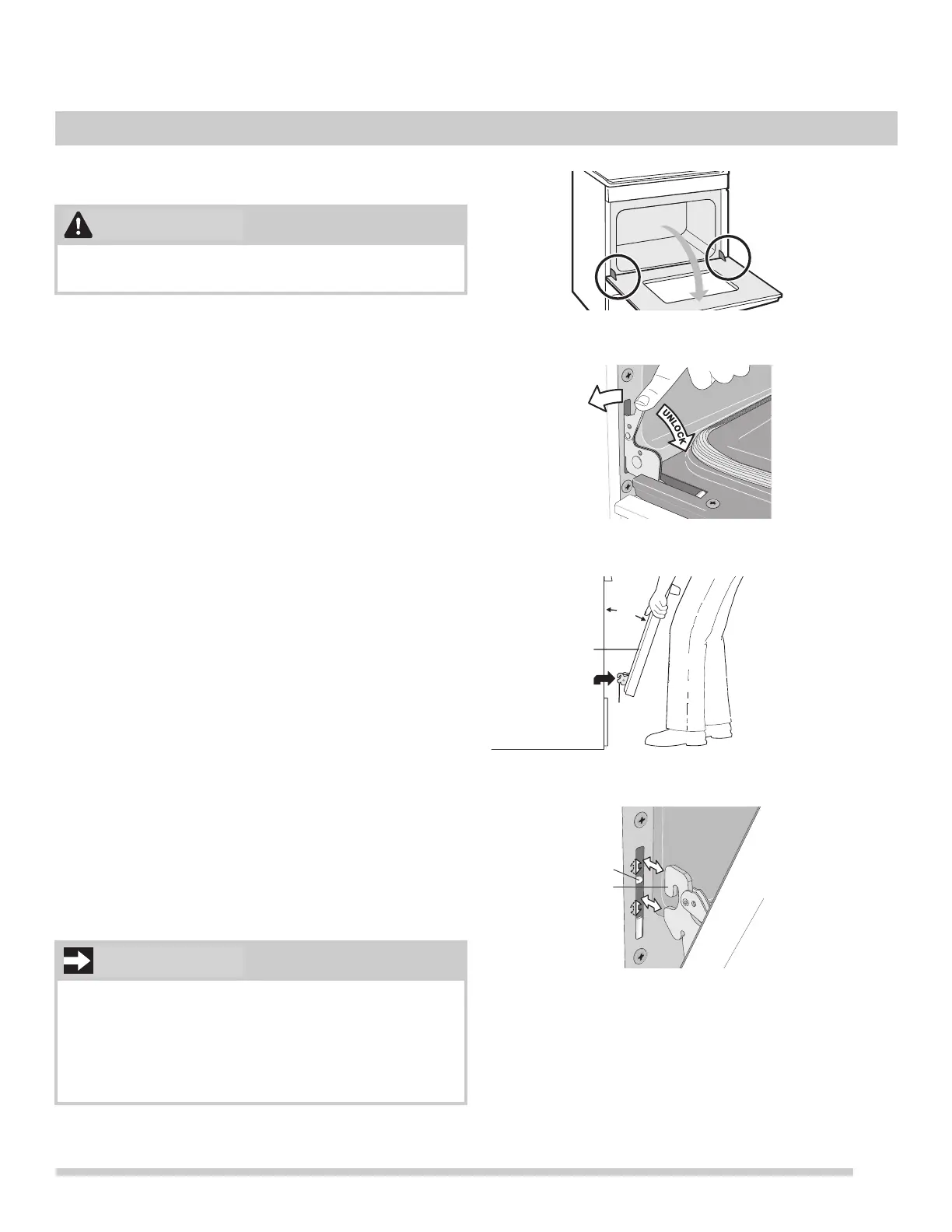 UNLOCK