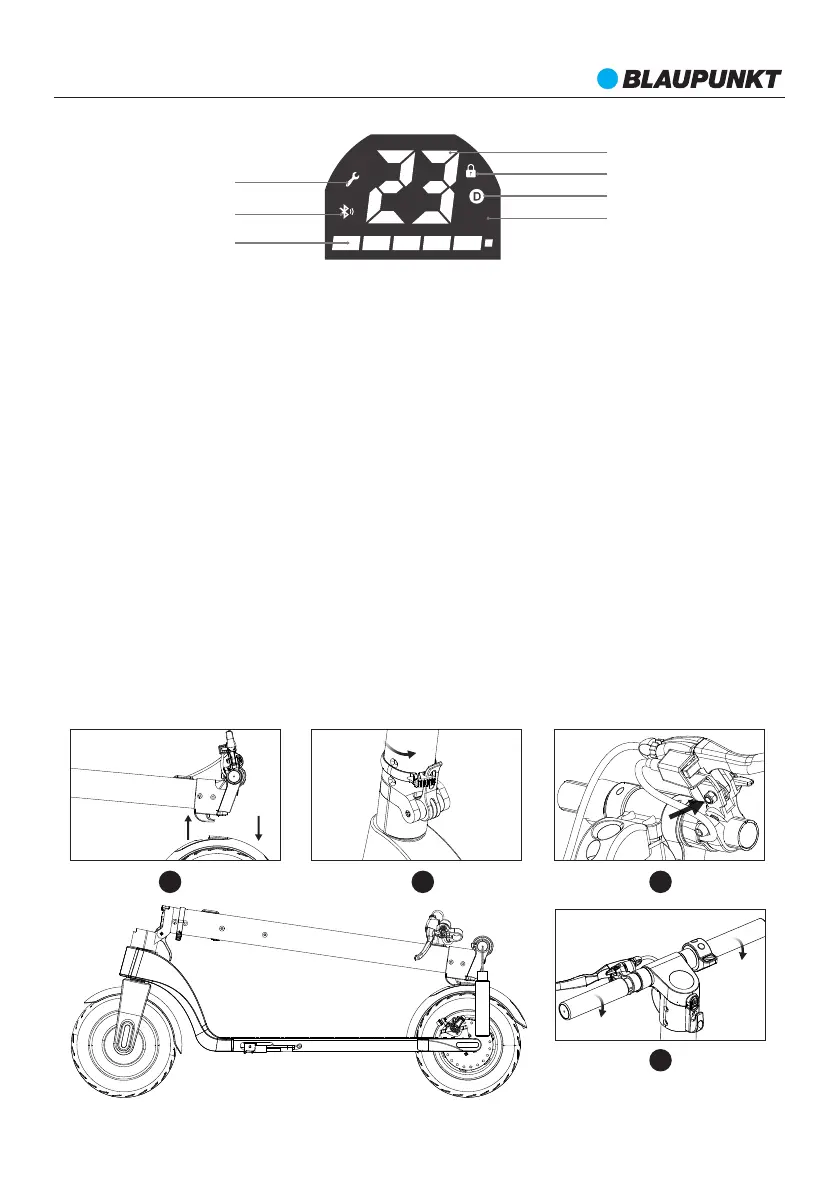 BLAUPUNKT

23

D