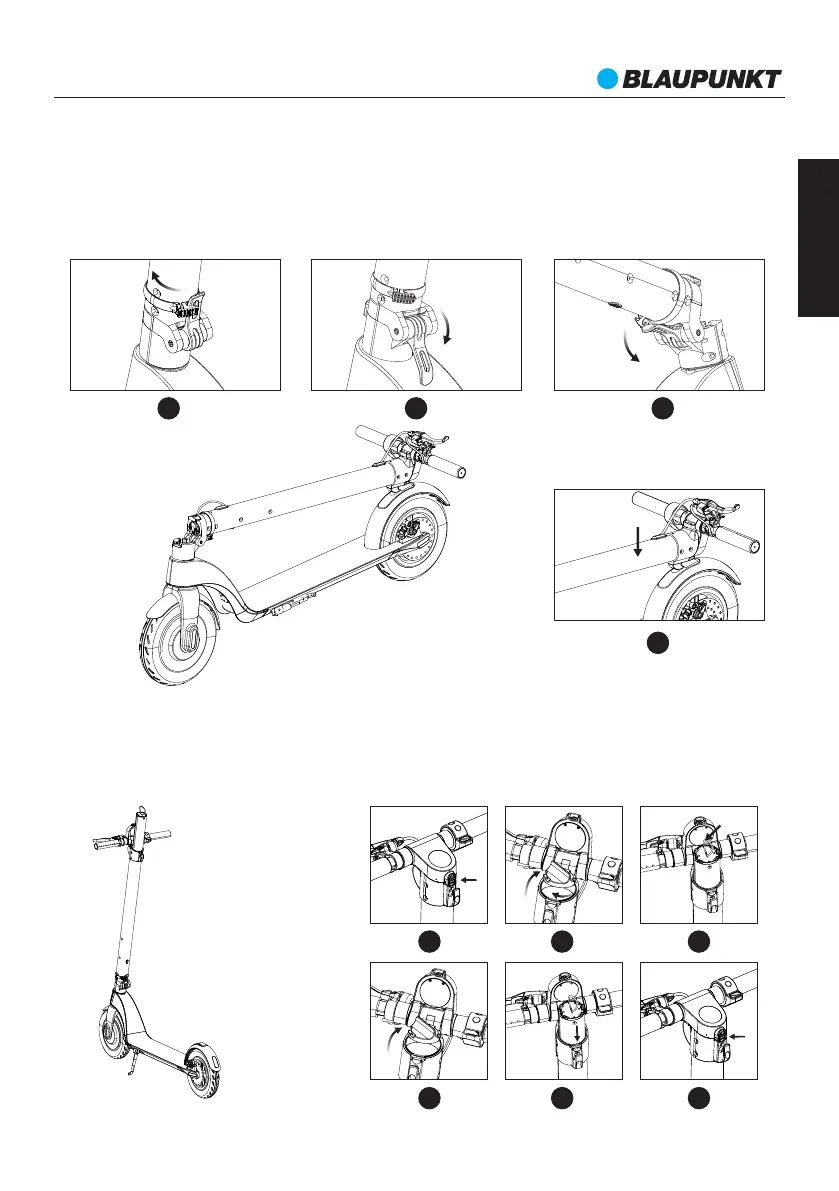 BLAUPUNKT