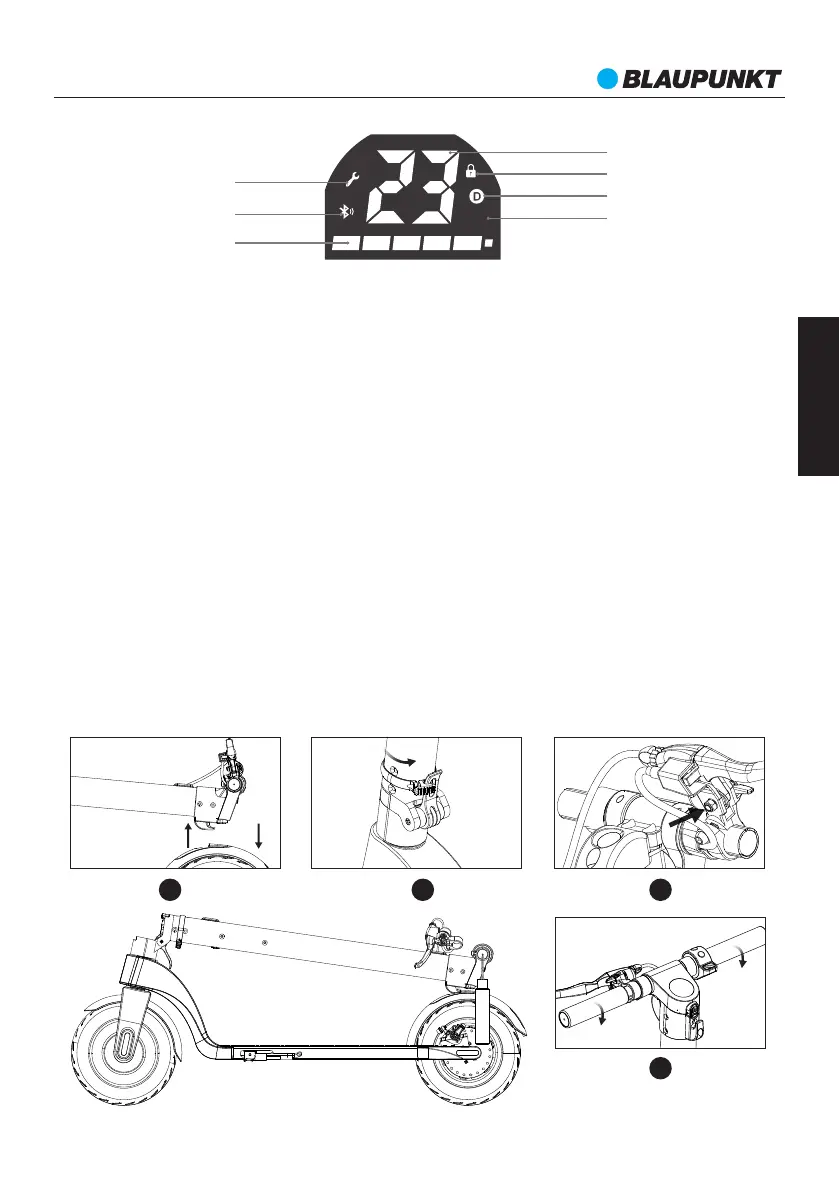 BLAUPUNKT

23

D