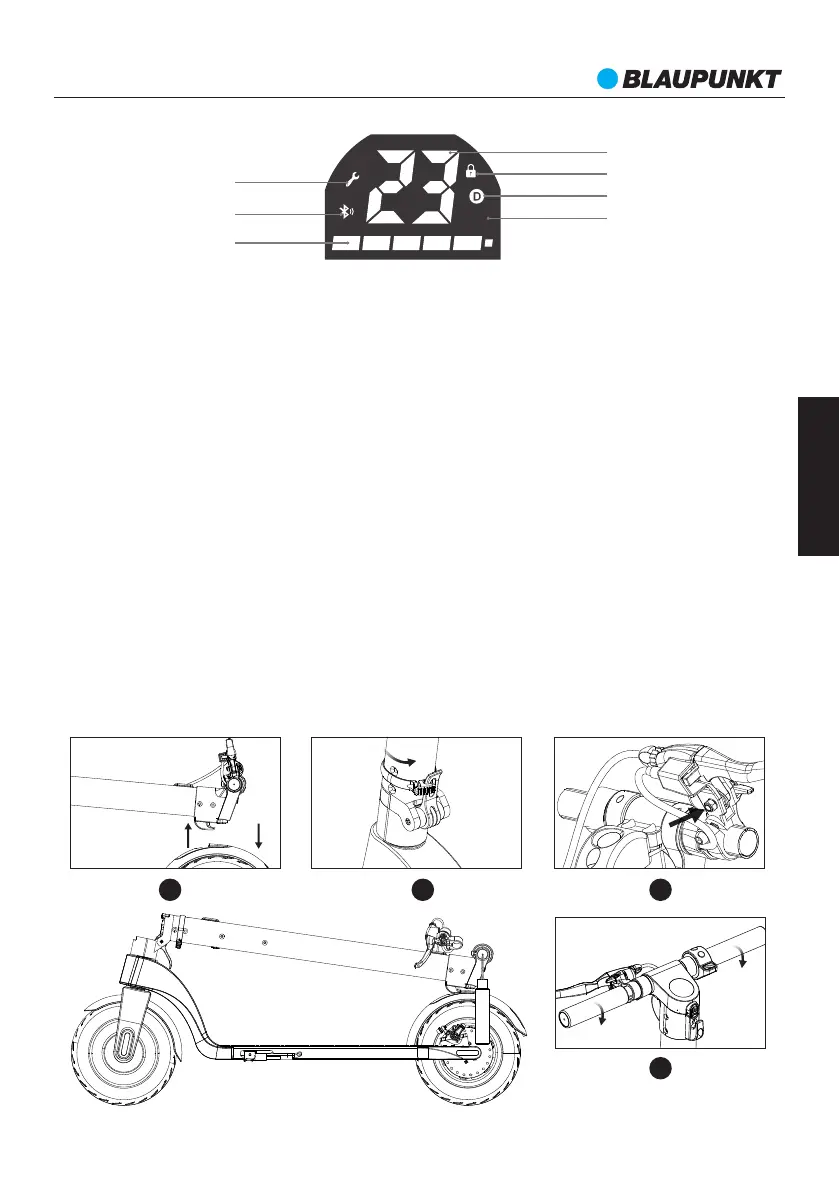 BLAUPUNKT

23

D