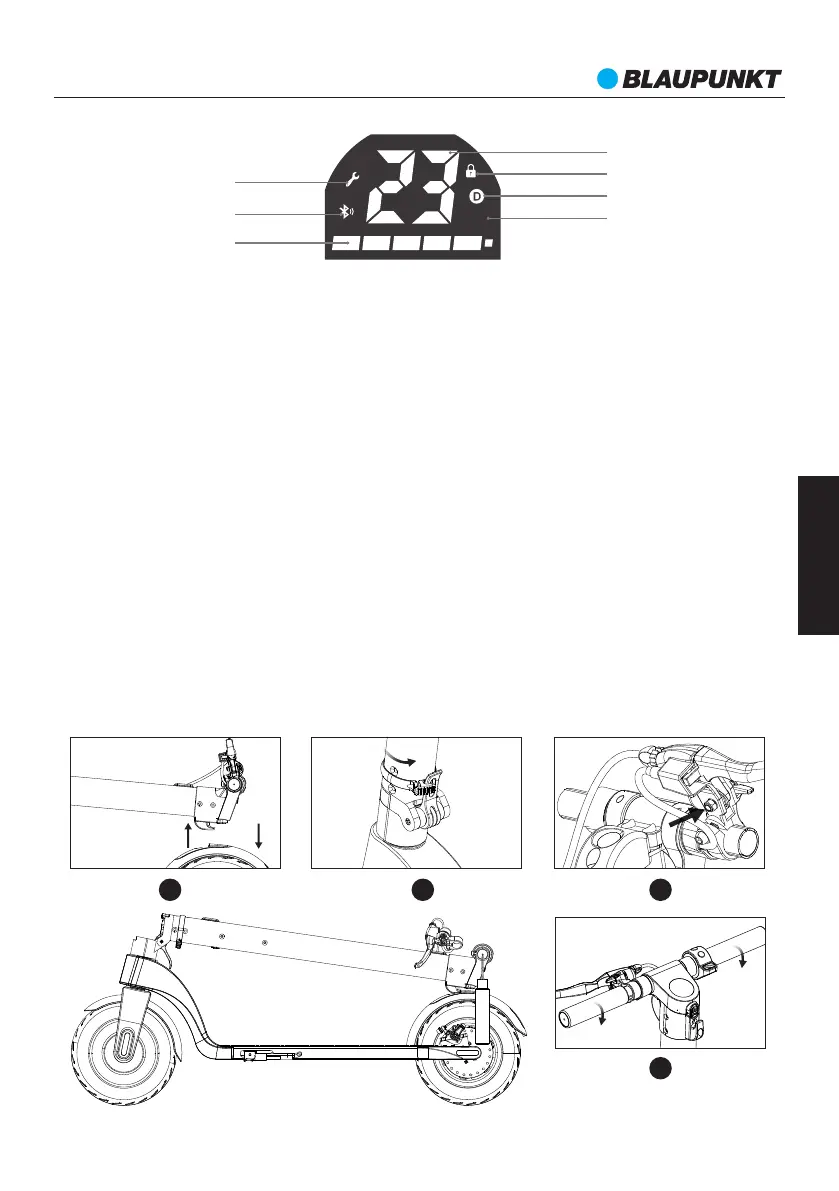 BLAUPUNKT

23

D