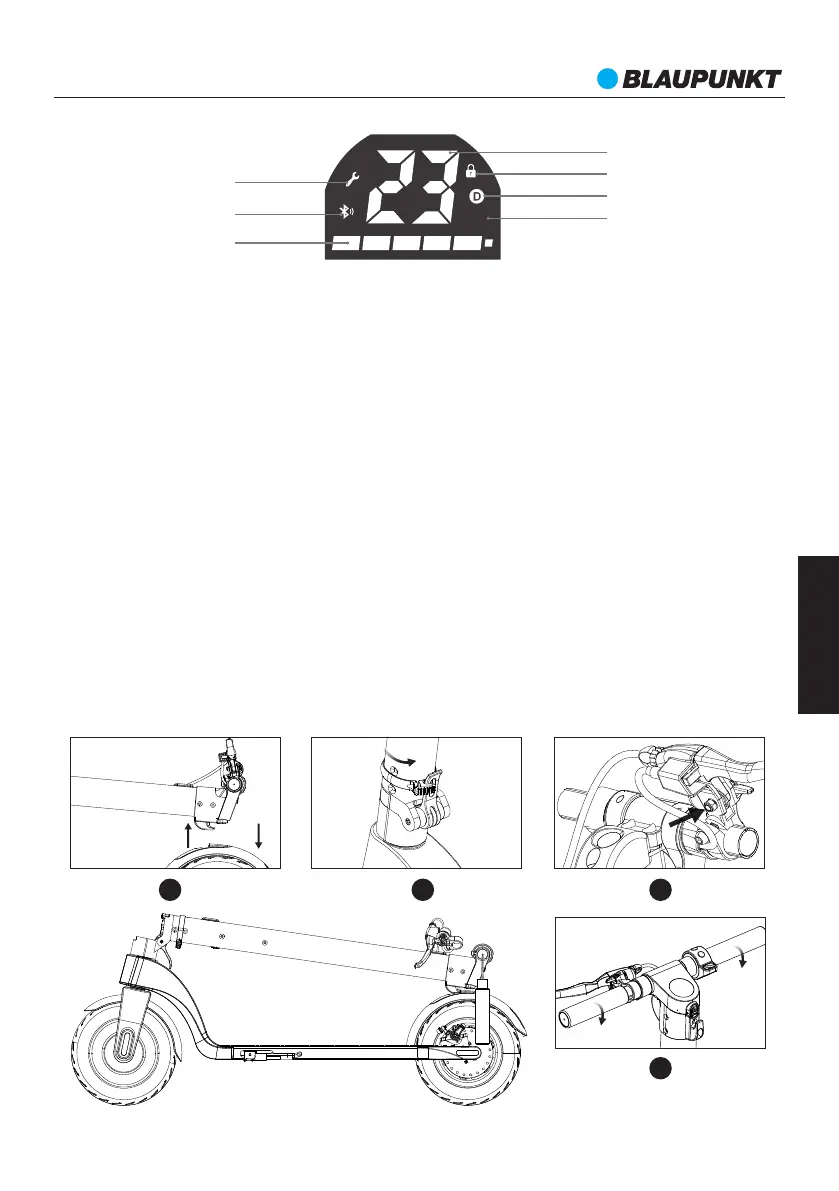 BLAUPUNKT

23

D