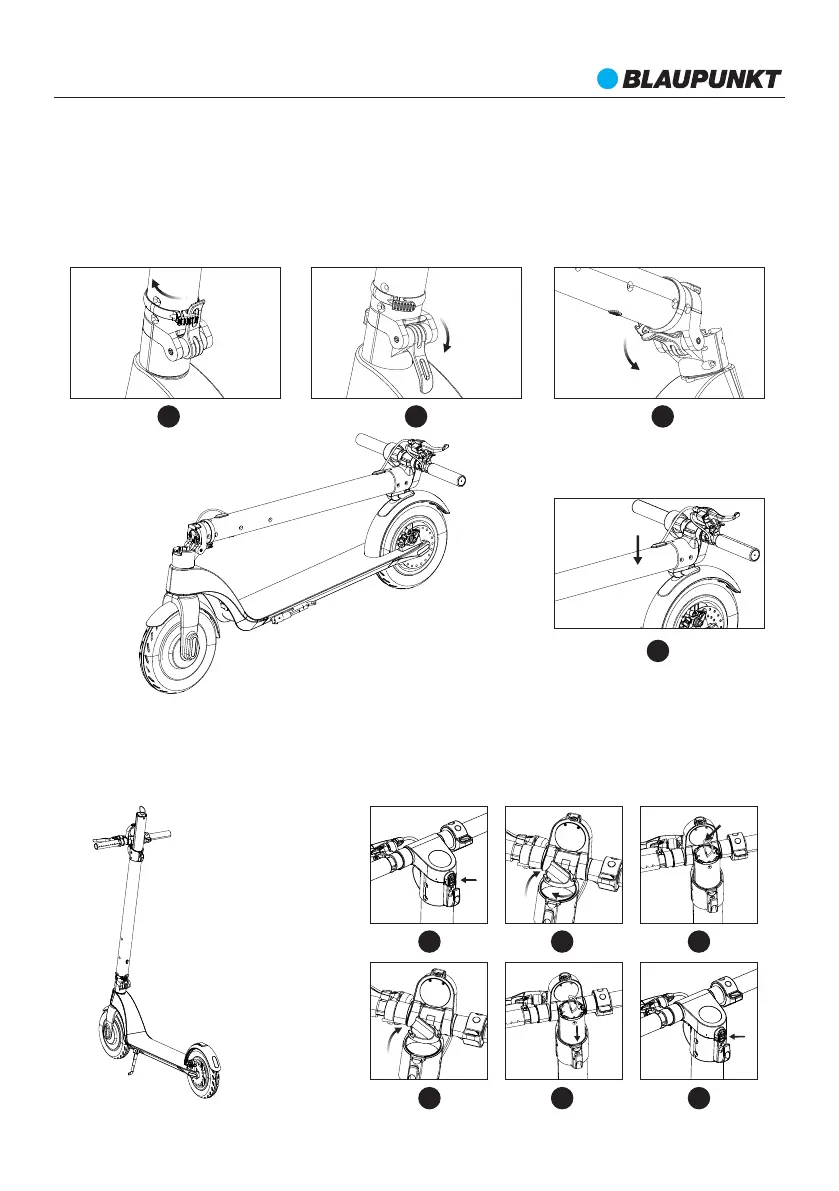 BLAUPUNKT