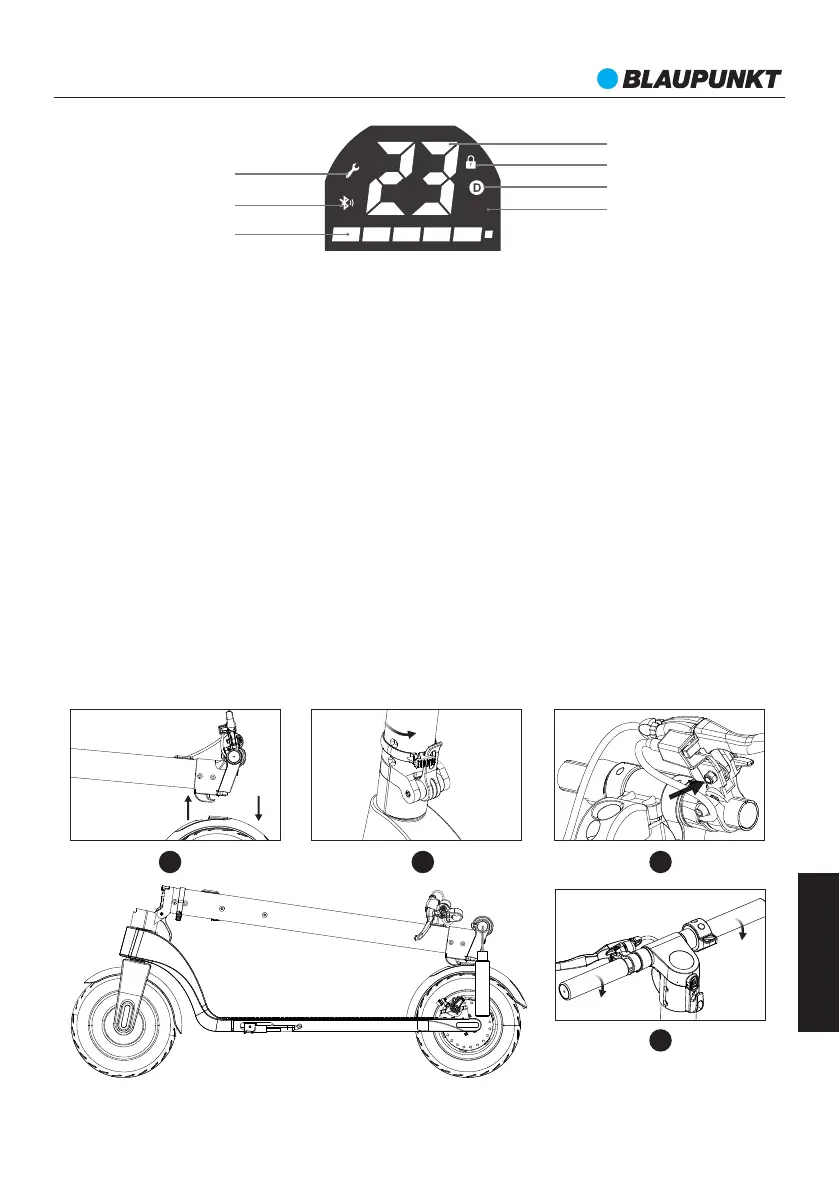 BLAUPUNKT

23

D