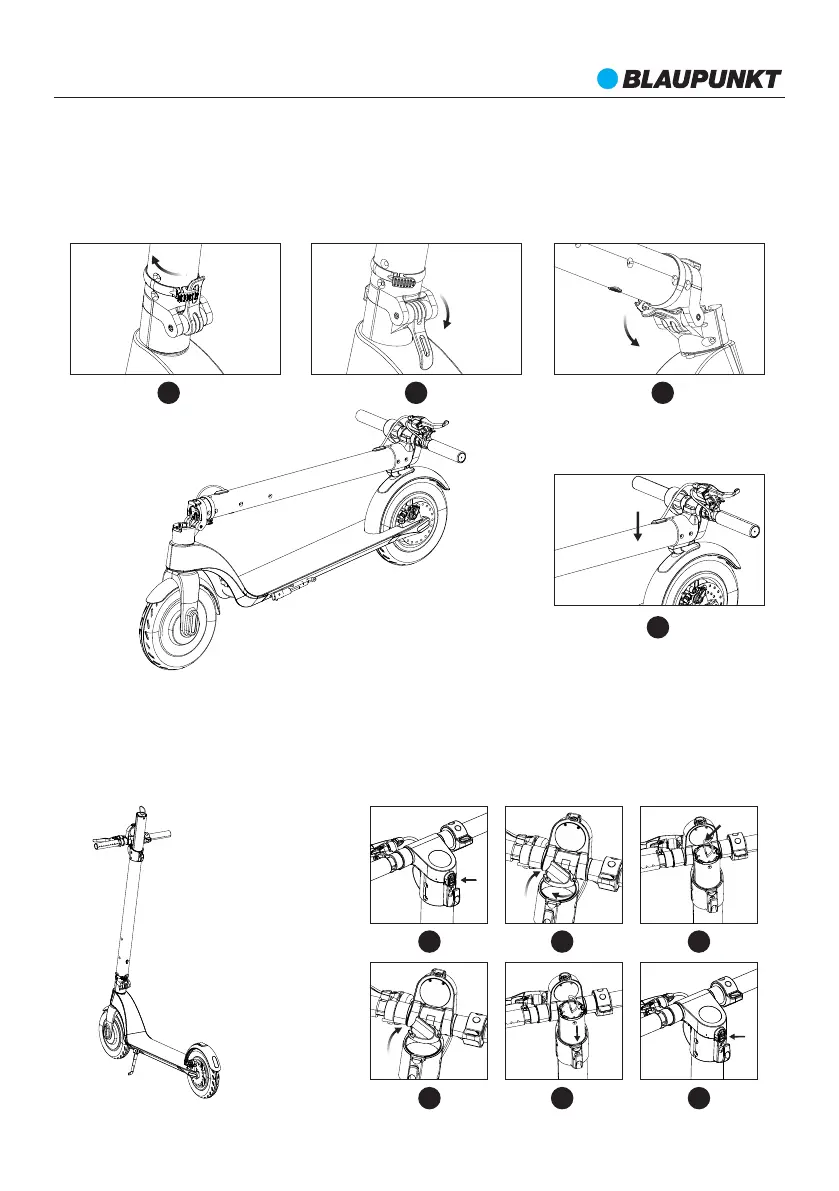 BLAUPUNKT