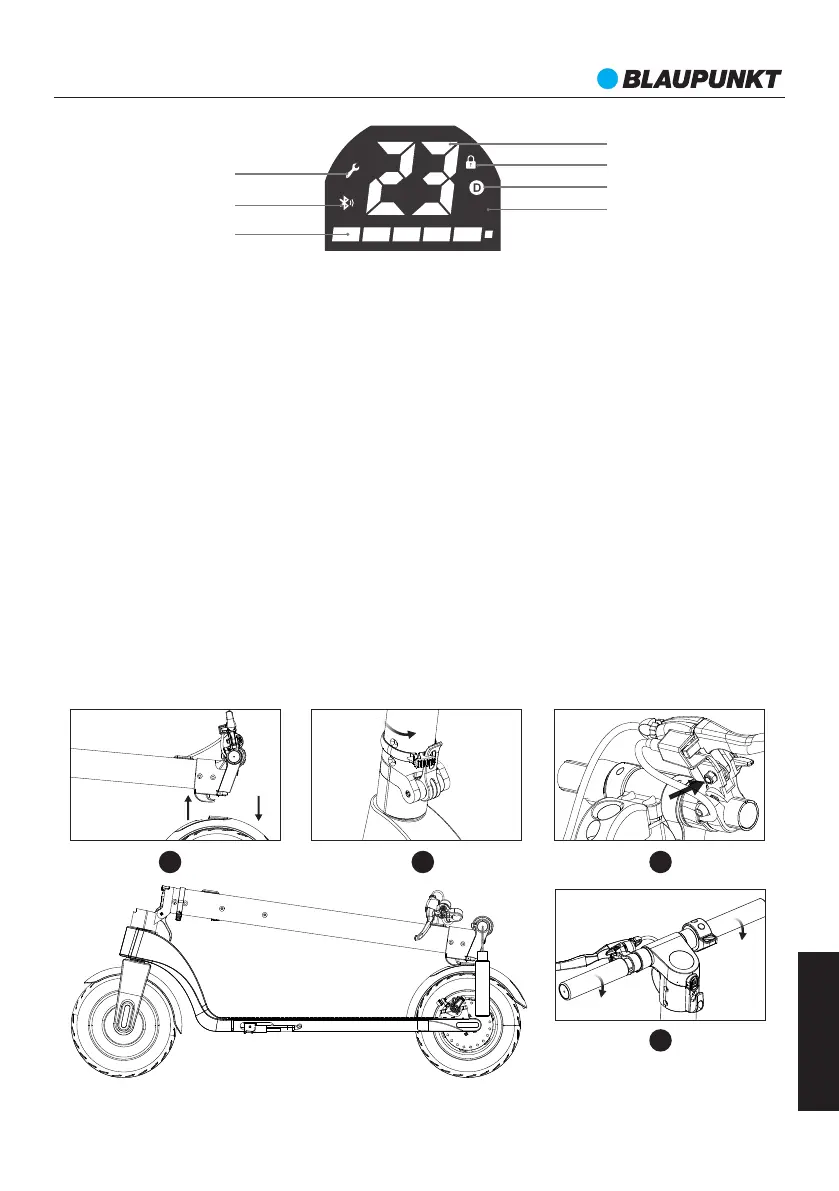 BLAUPUNKT

23

D