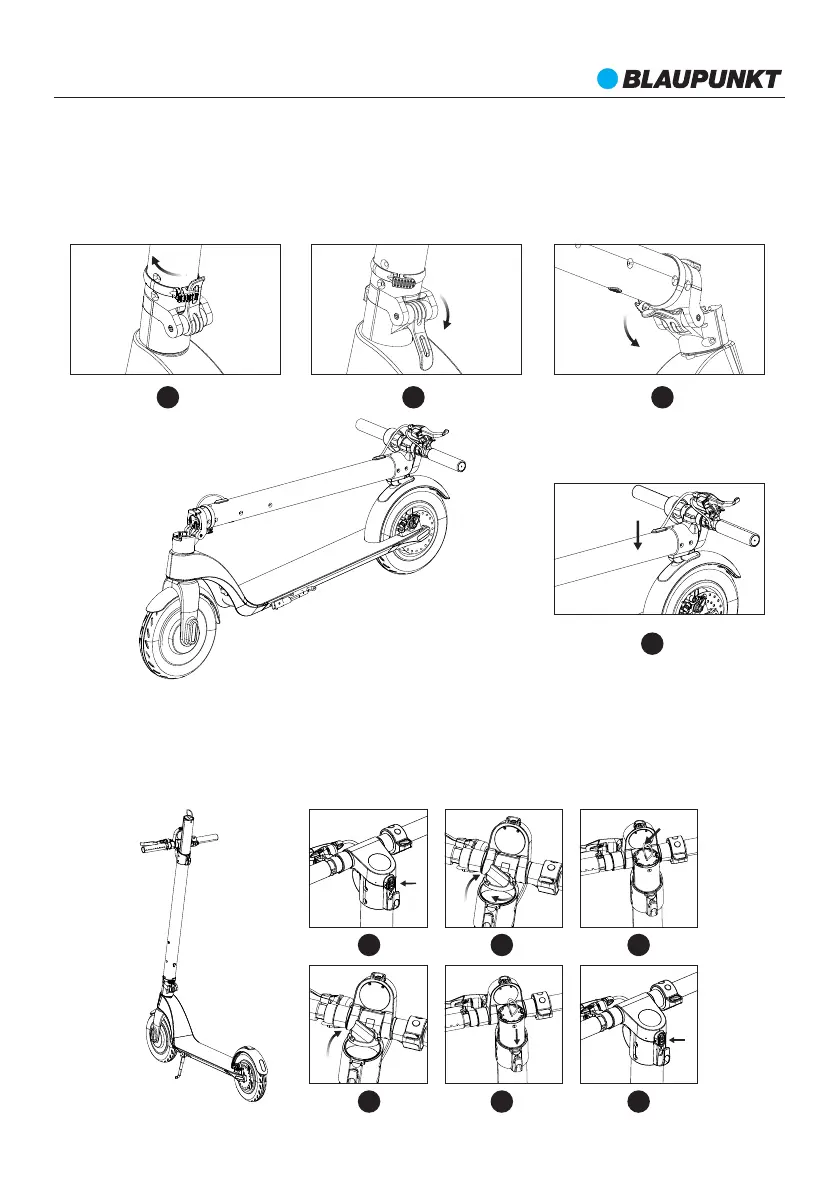 BLAUPUNKT