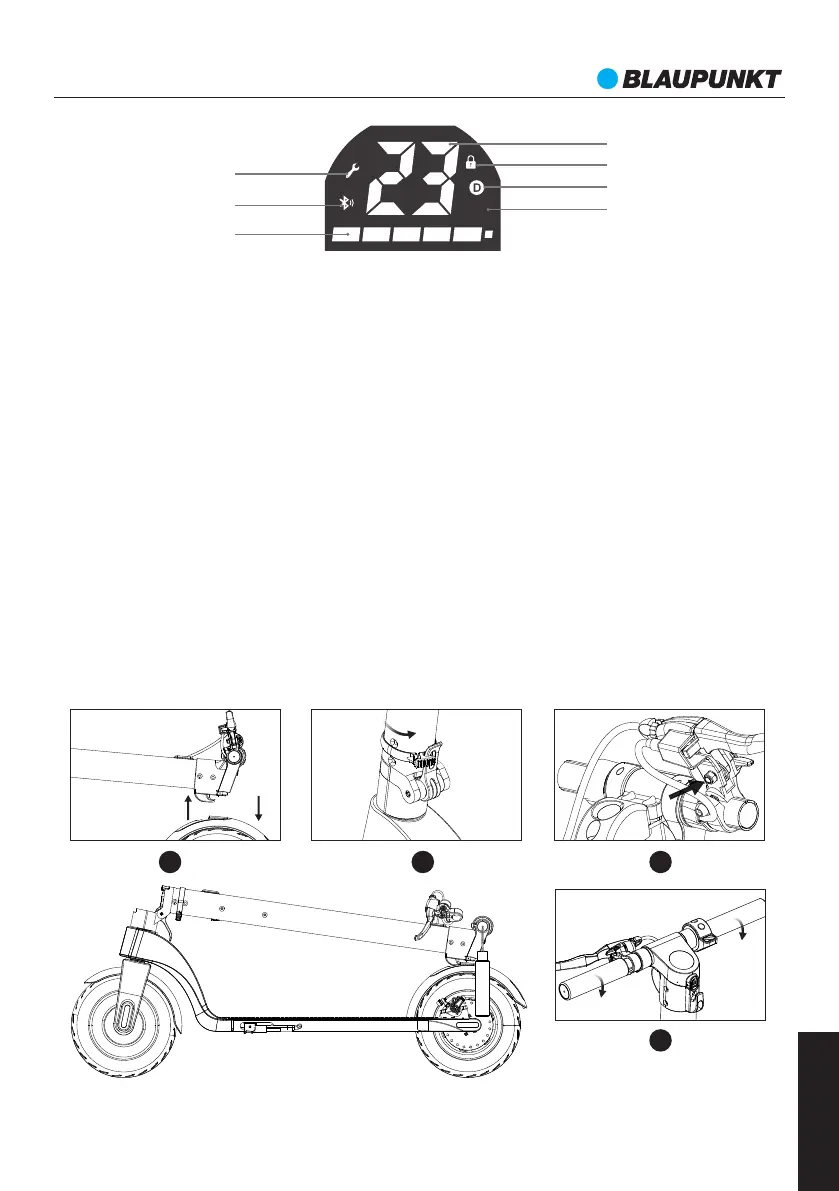 BLAUPUNKT

23

D