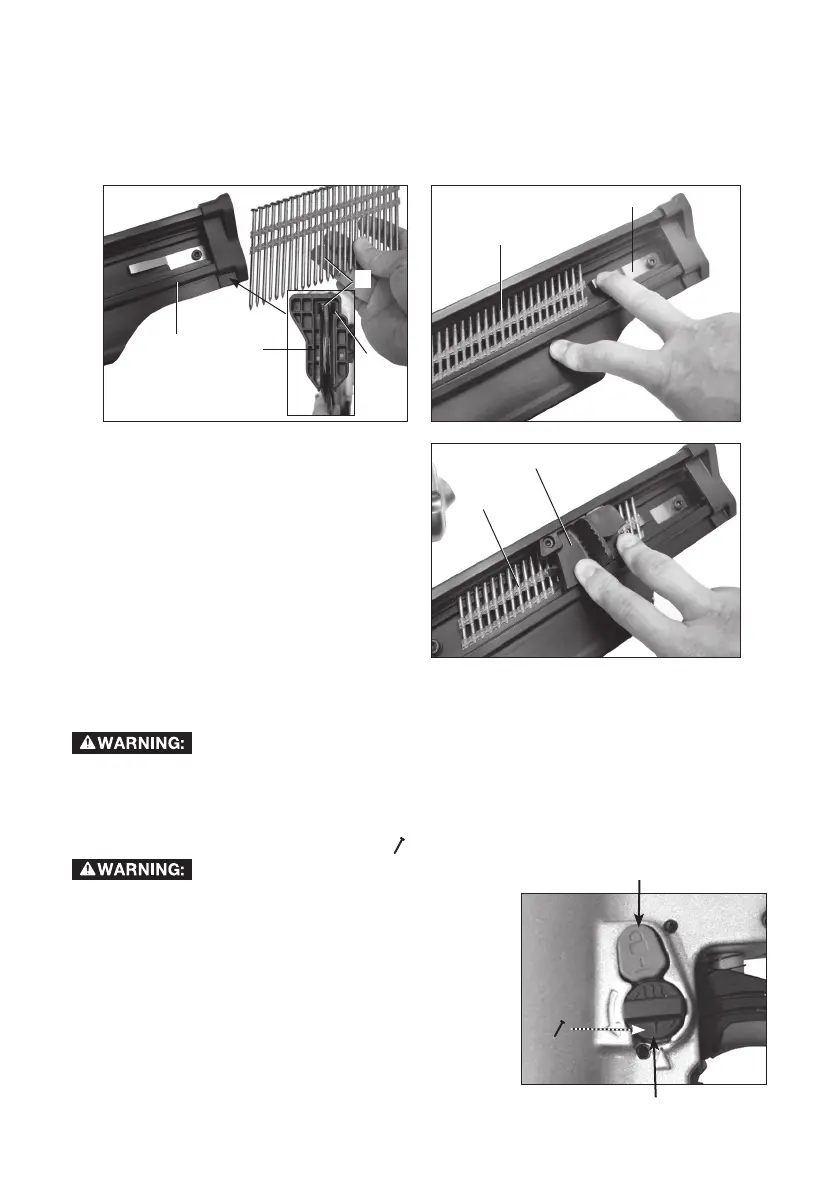 WARNING:

WARNING: