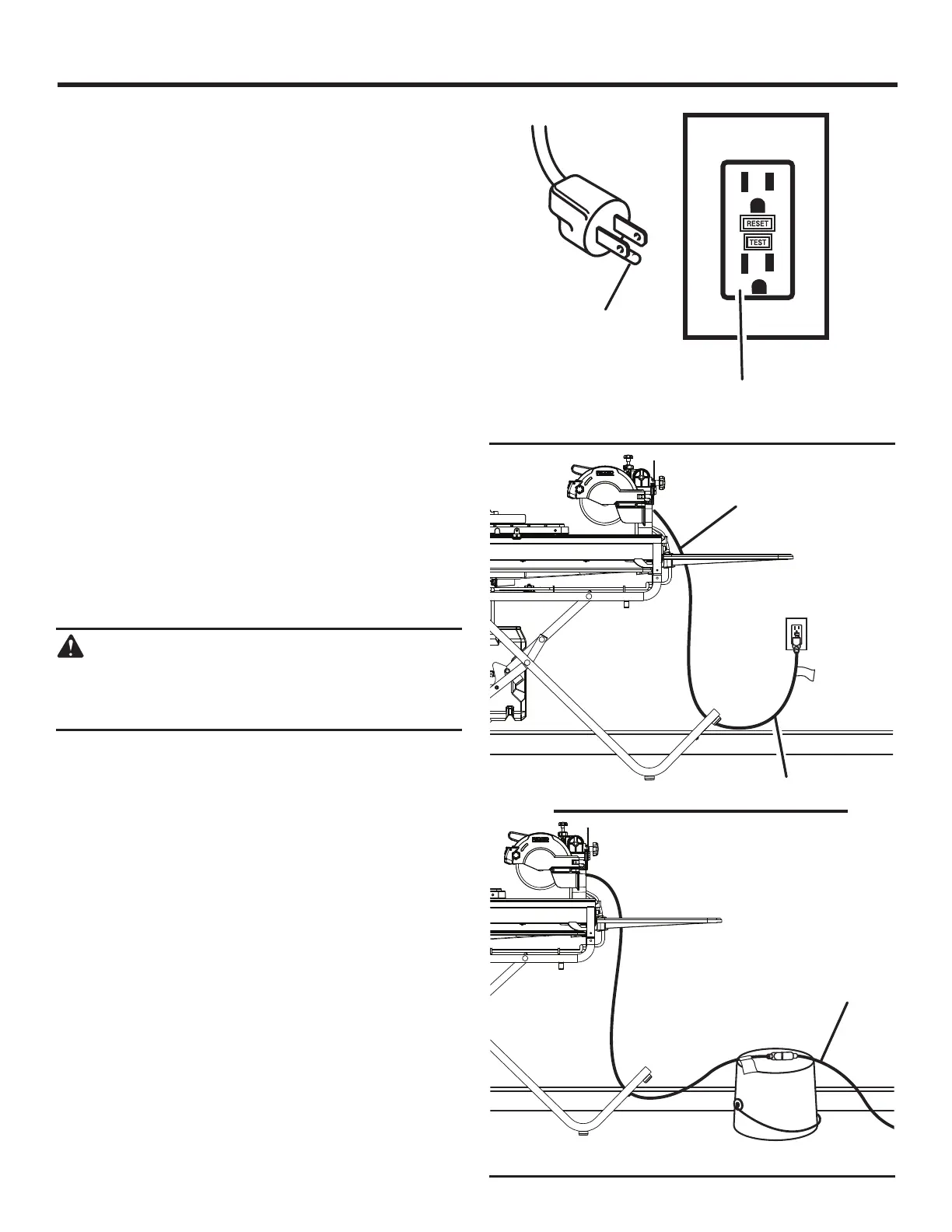 RESET

TEST