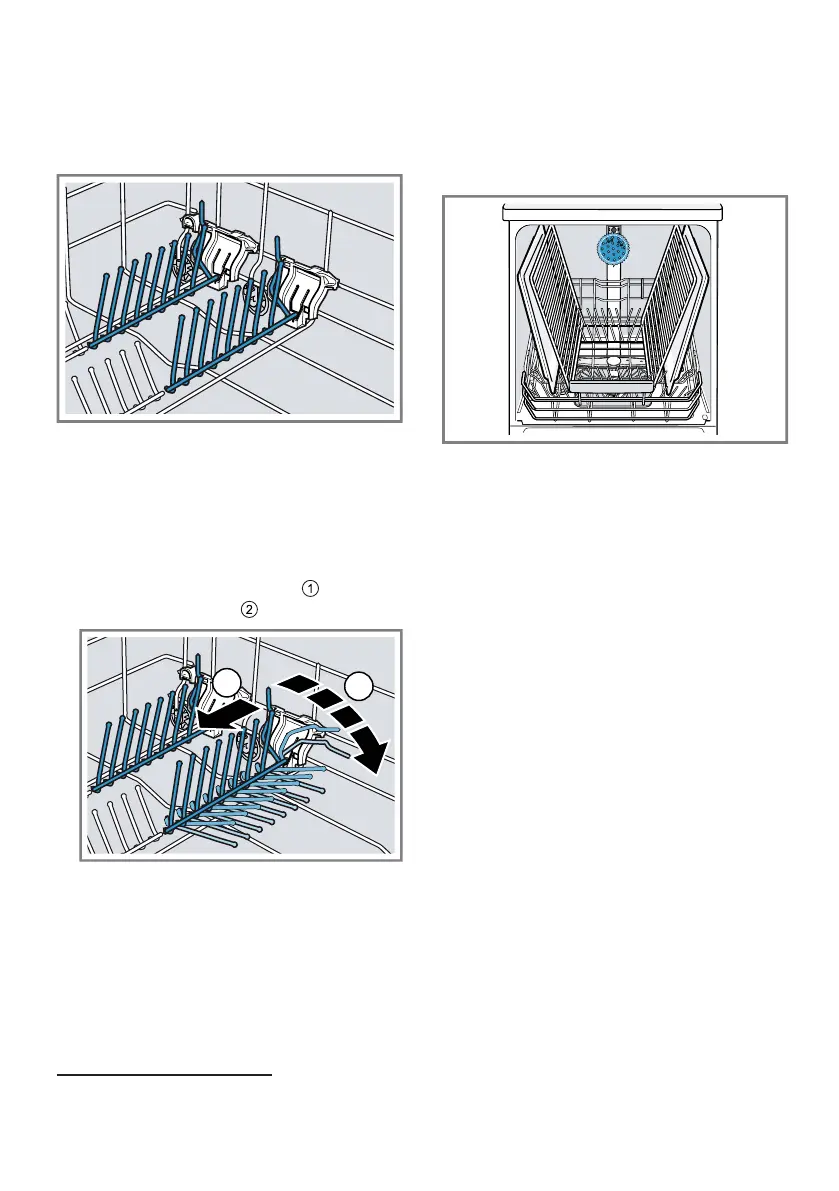 1

2