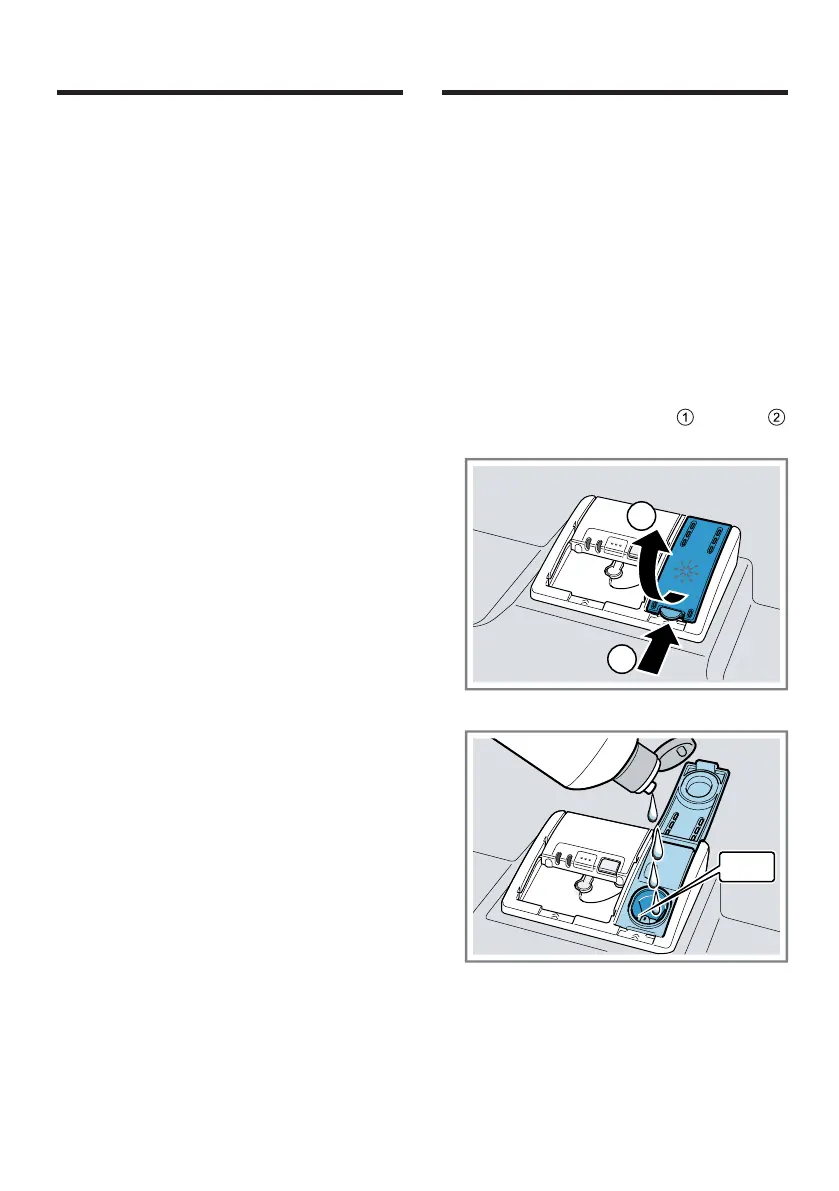 ①
②