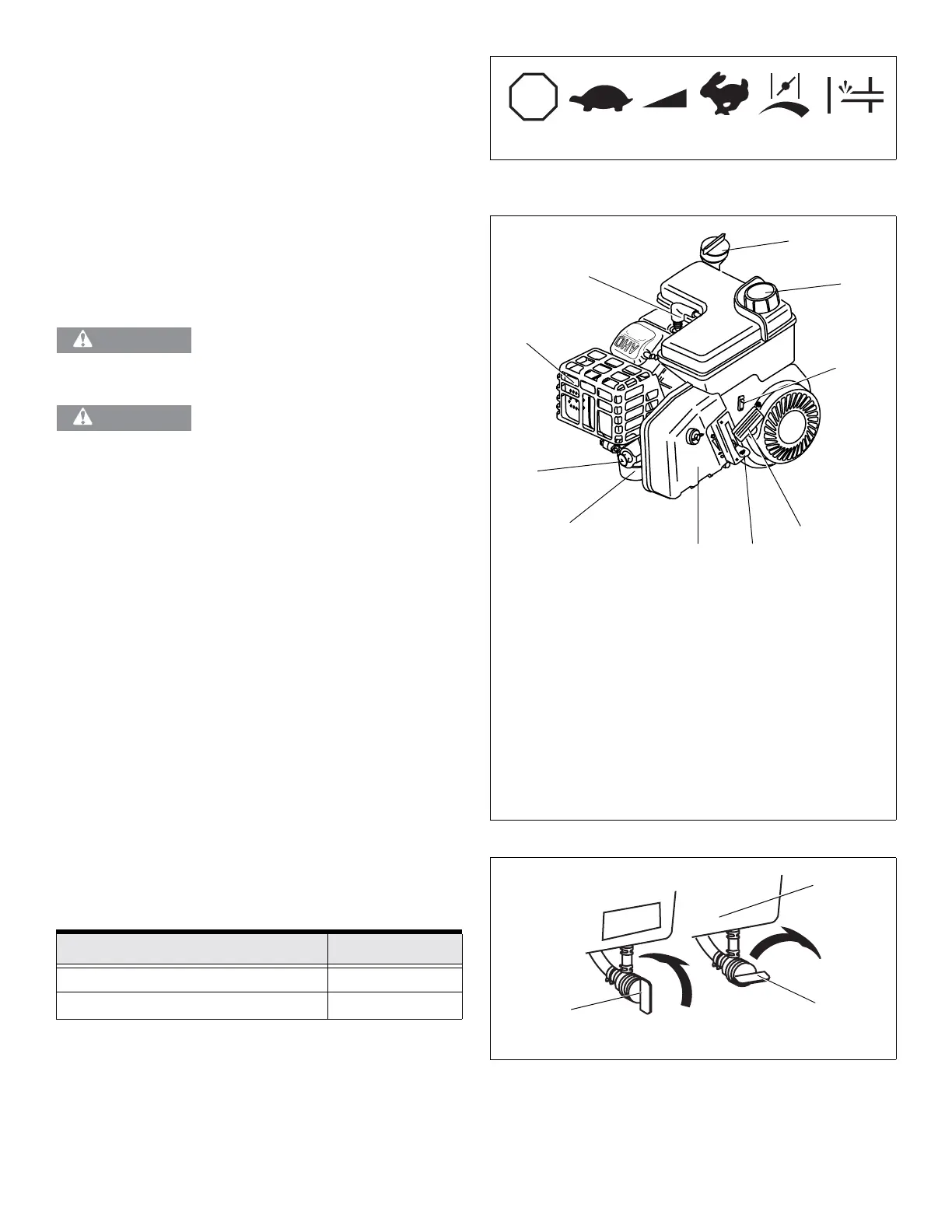 OHV