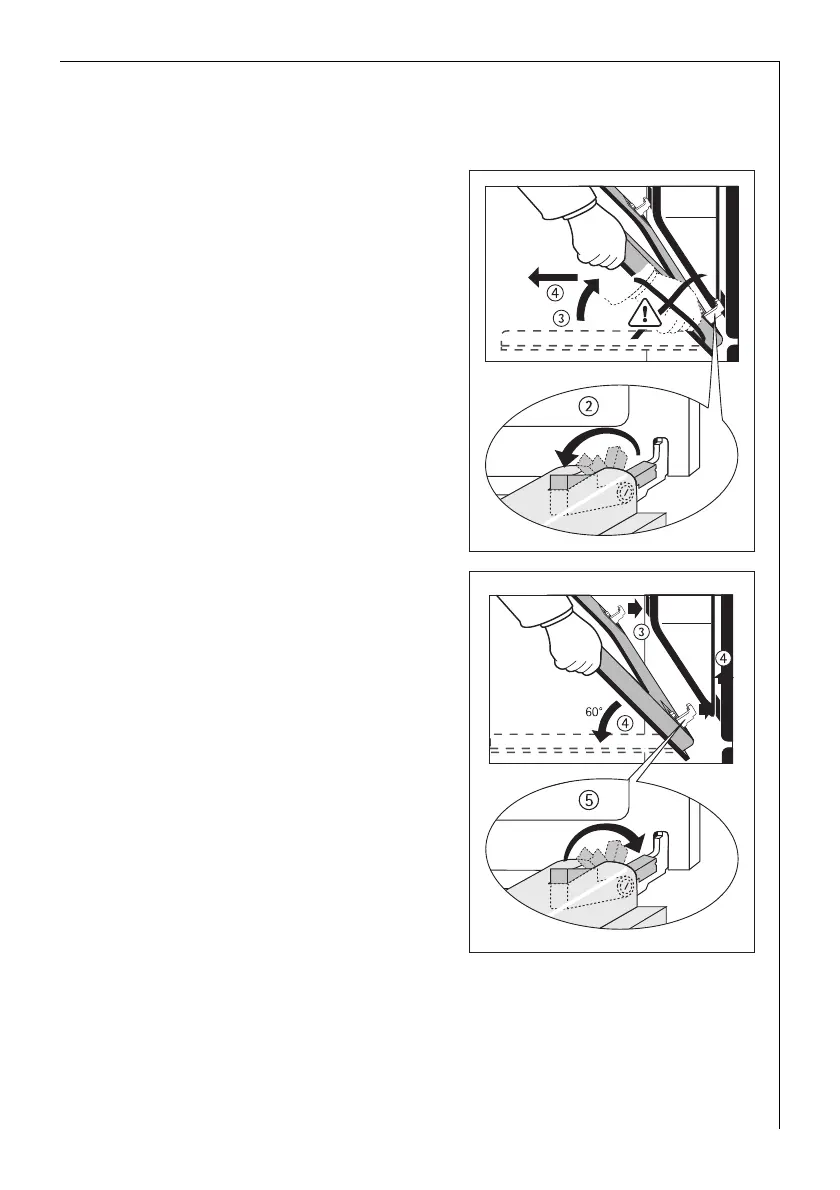 ④
③
②
③
④
60°
④
⑤