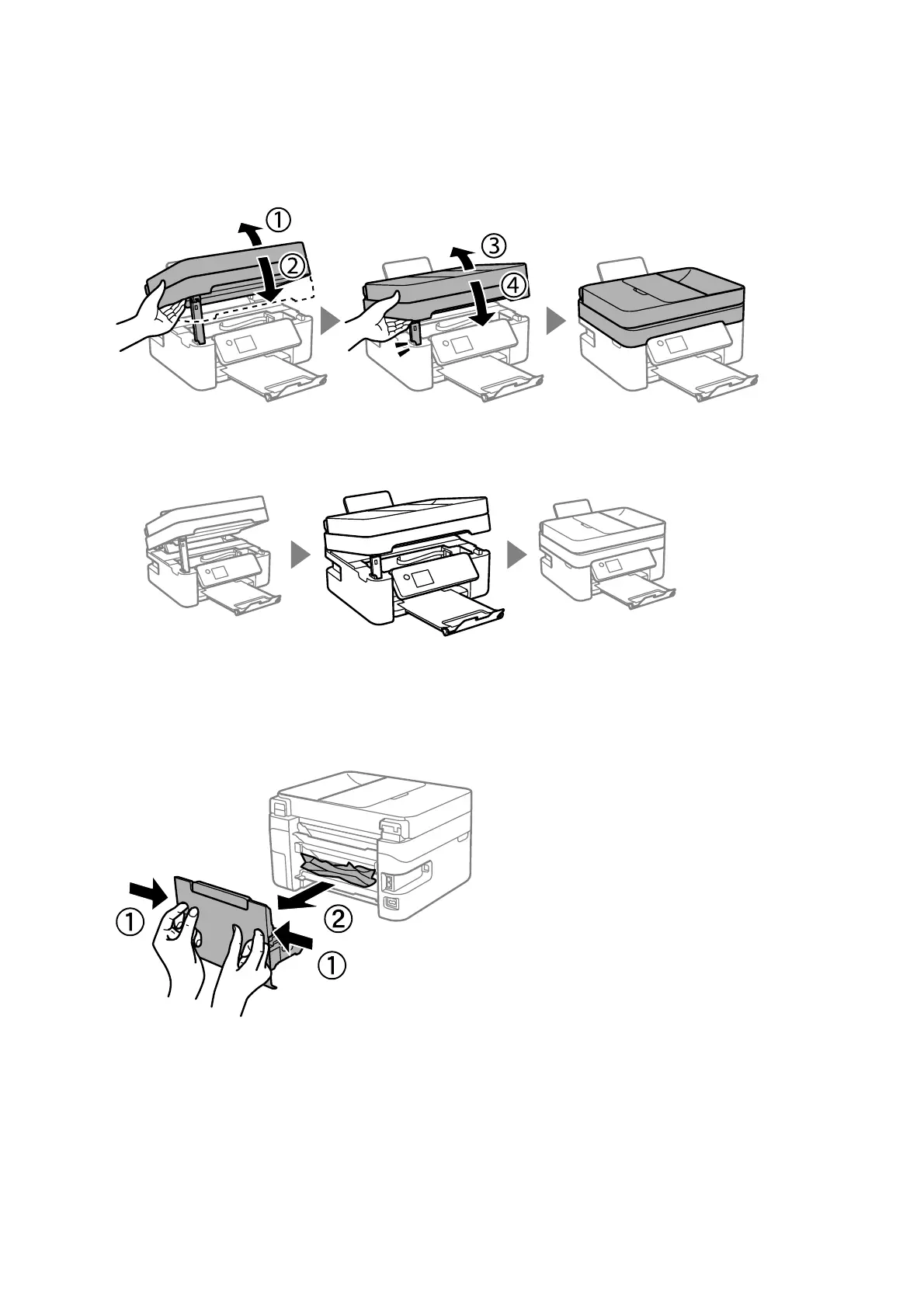 ①
②
③
④

①
②
①