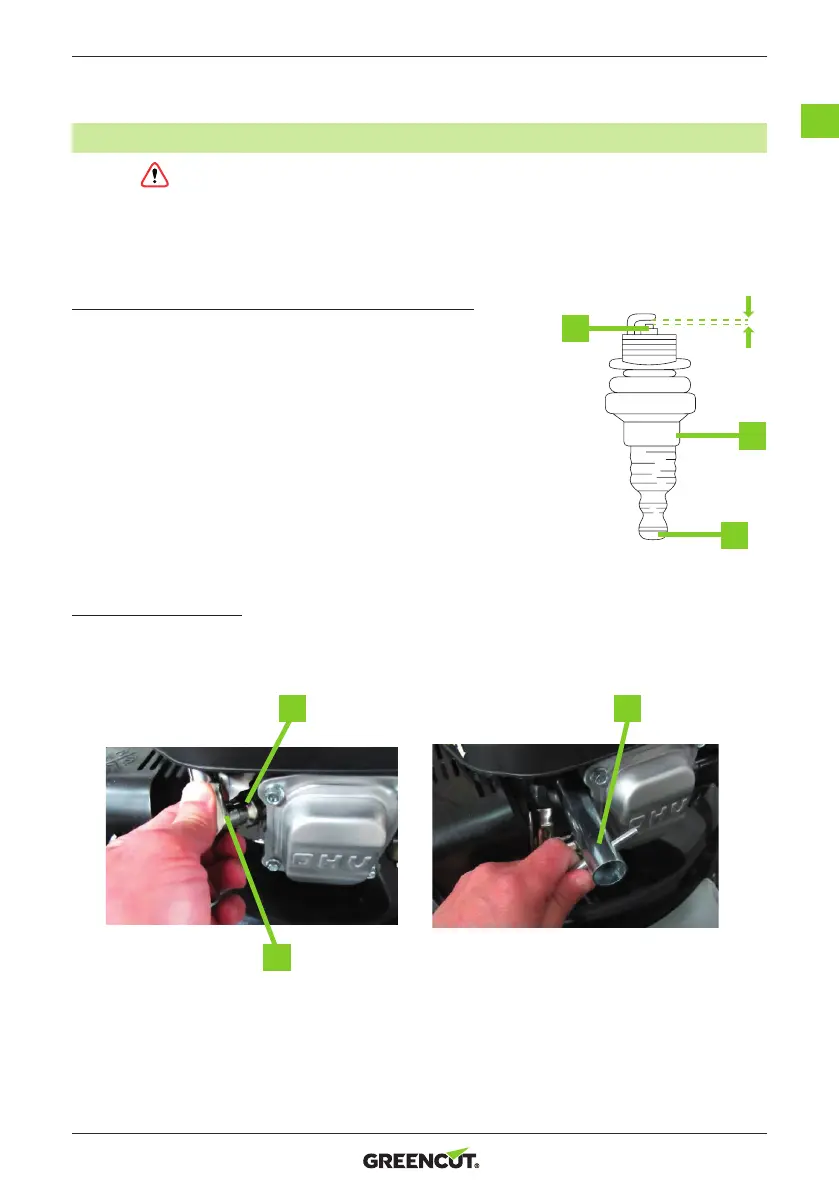 OHV

OHV

GREENCUT®