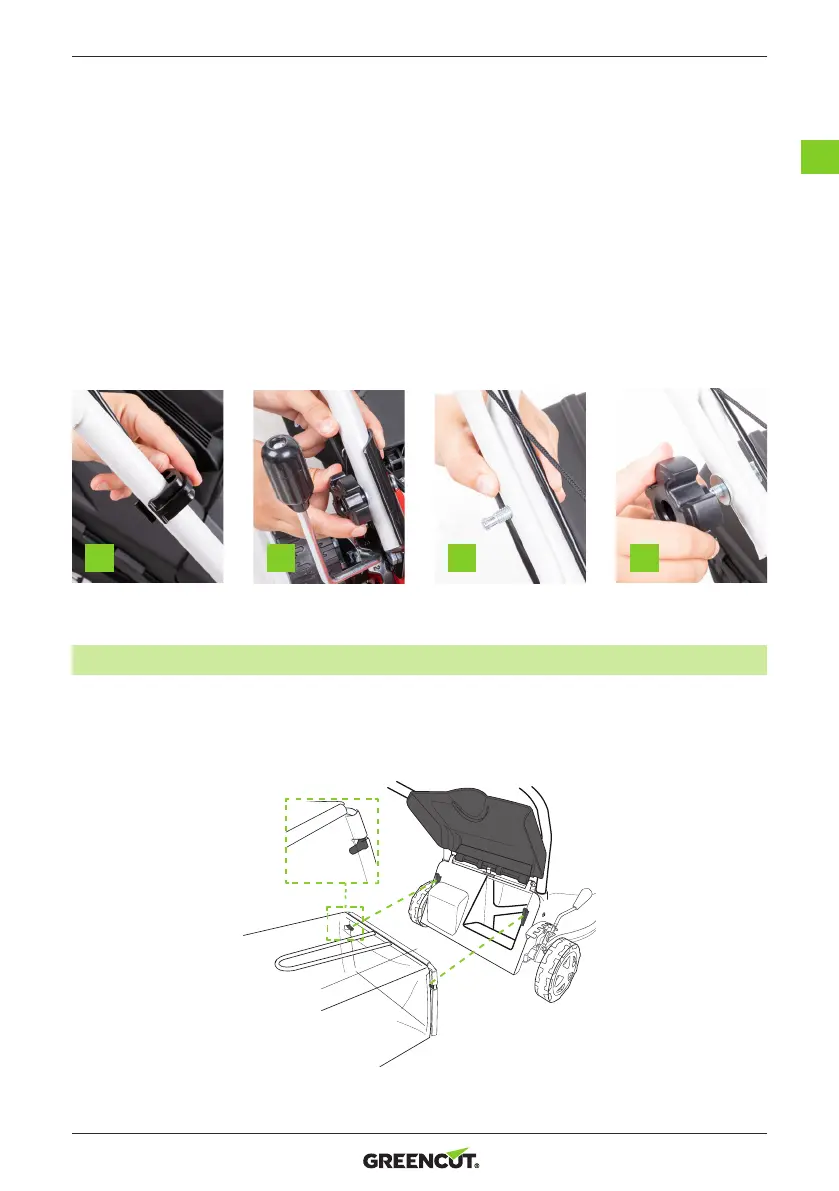 GREENCUT®