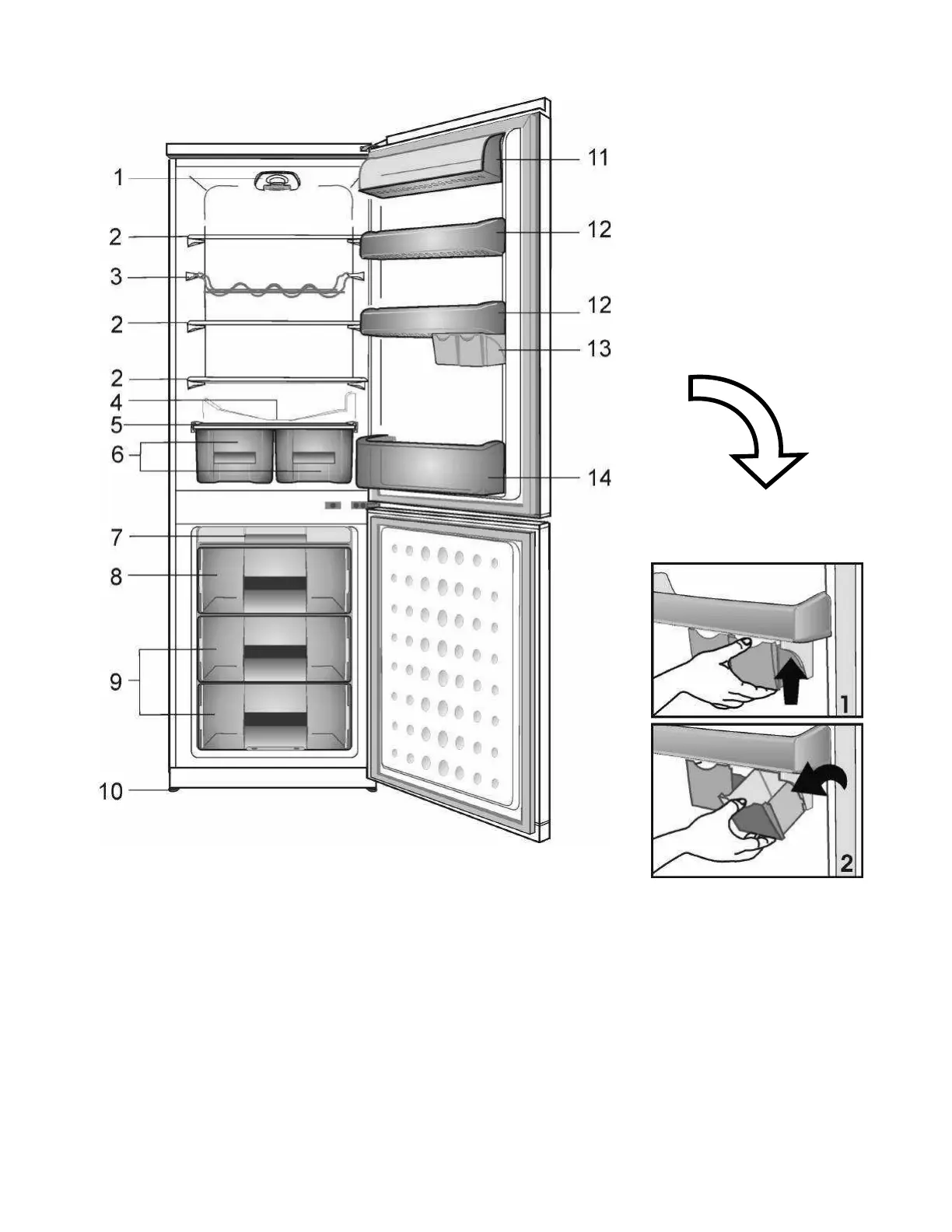 1
2
3
2
2
4
5
6
7
8
9
10
11
12
12
13
14
1
2