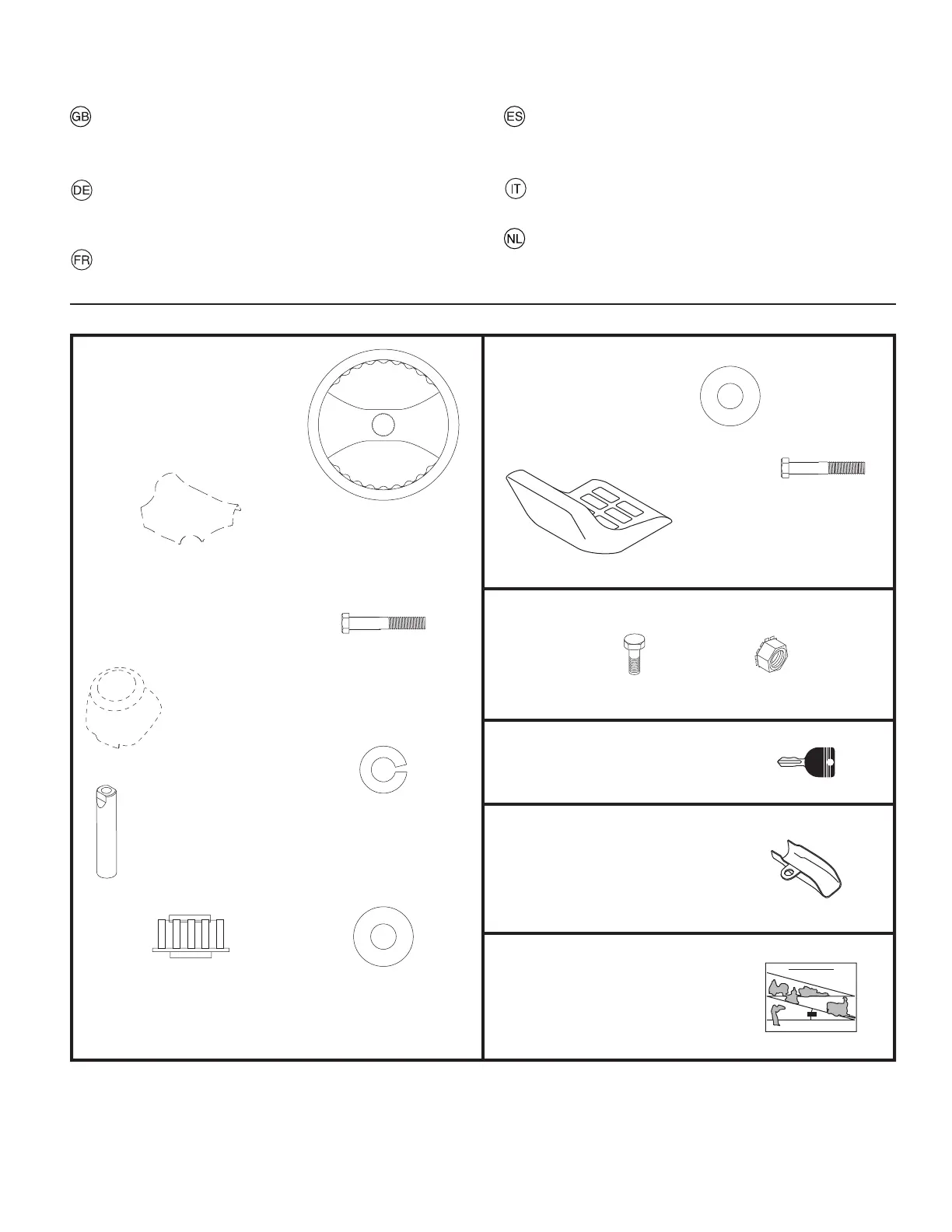 GB

DE

FR

ES

IT

NL