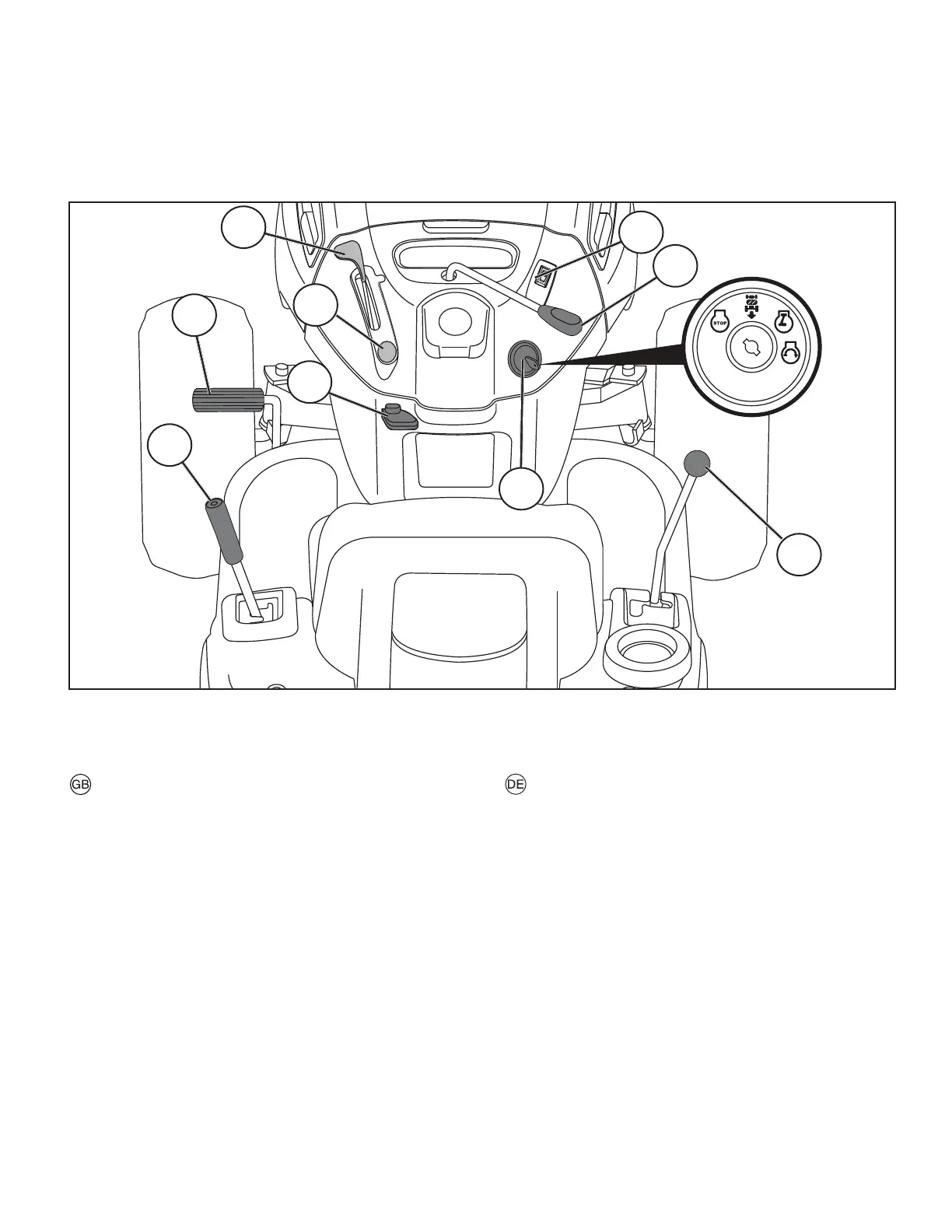 STOP

GB

DE