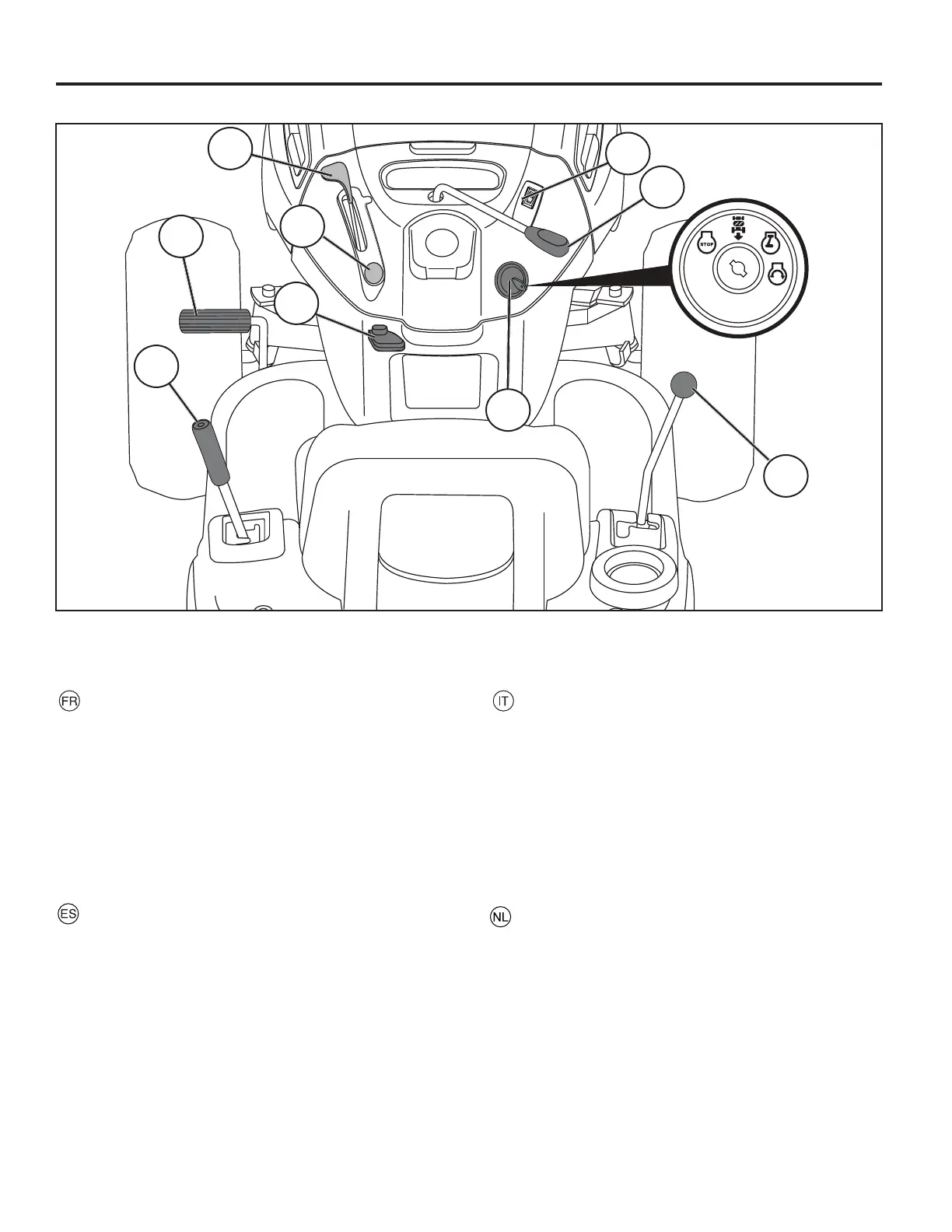 STOP

FR

IT

ES

NL