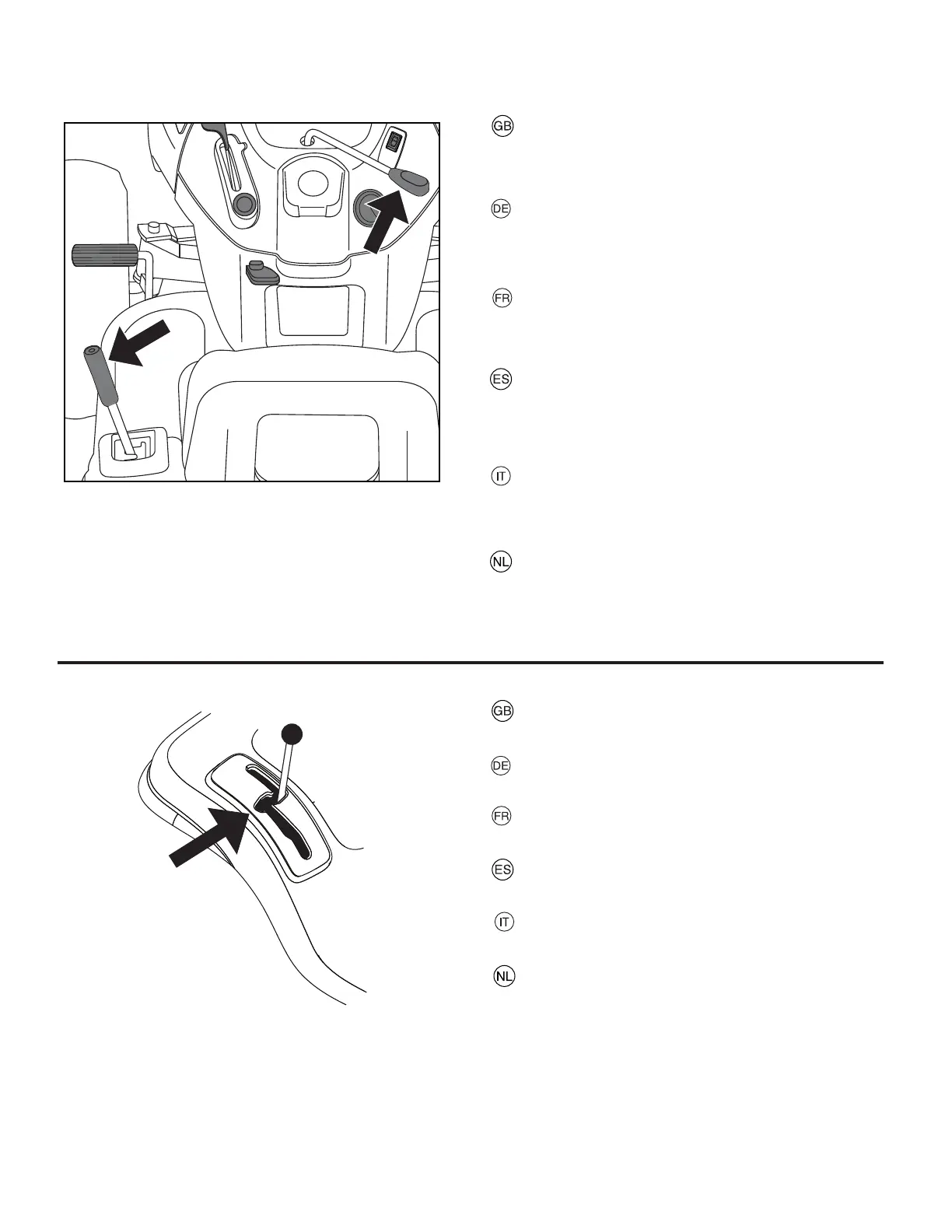 GB

DE

FR

ES

IT

NL

GB

DE

FR

ES

IT

NL