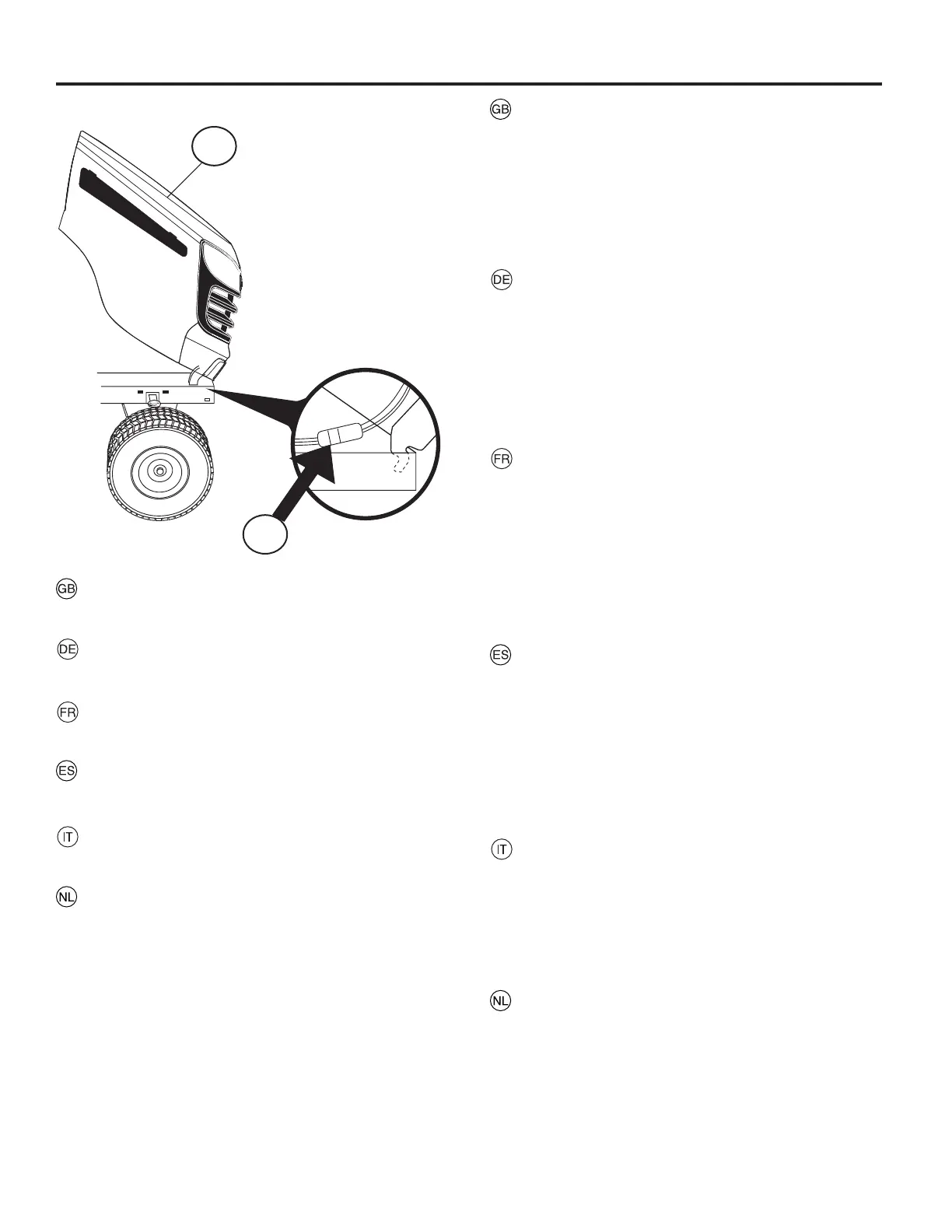 GB

DE

FR

ES

IT

NL

GB

DE

FR

ES

IT

NL