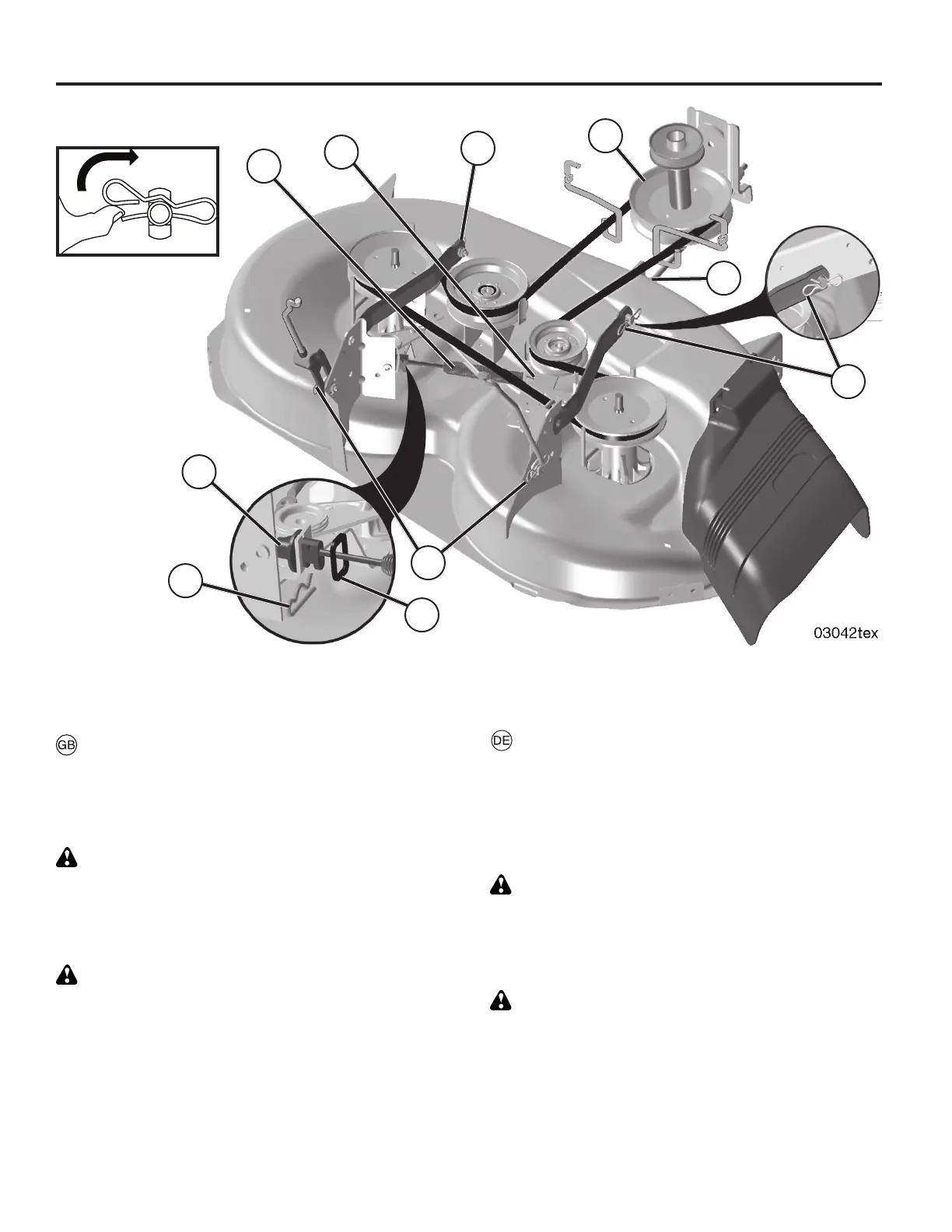 03042tex

GB

DE