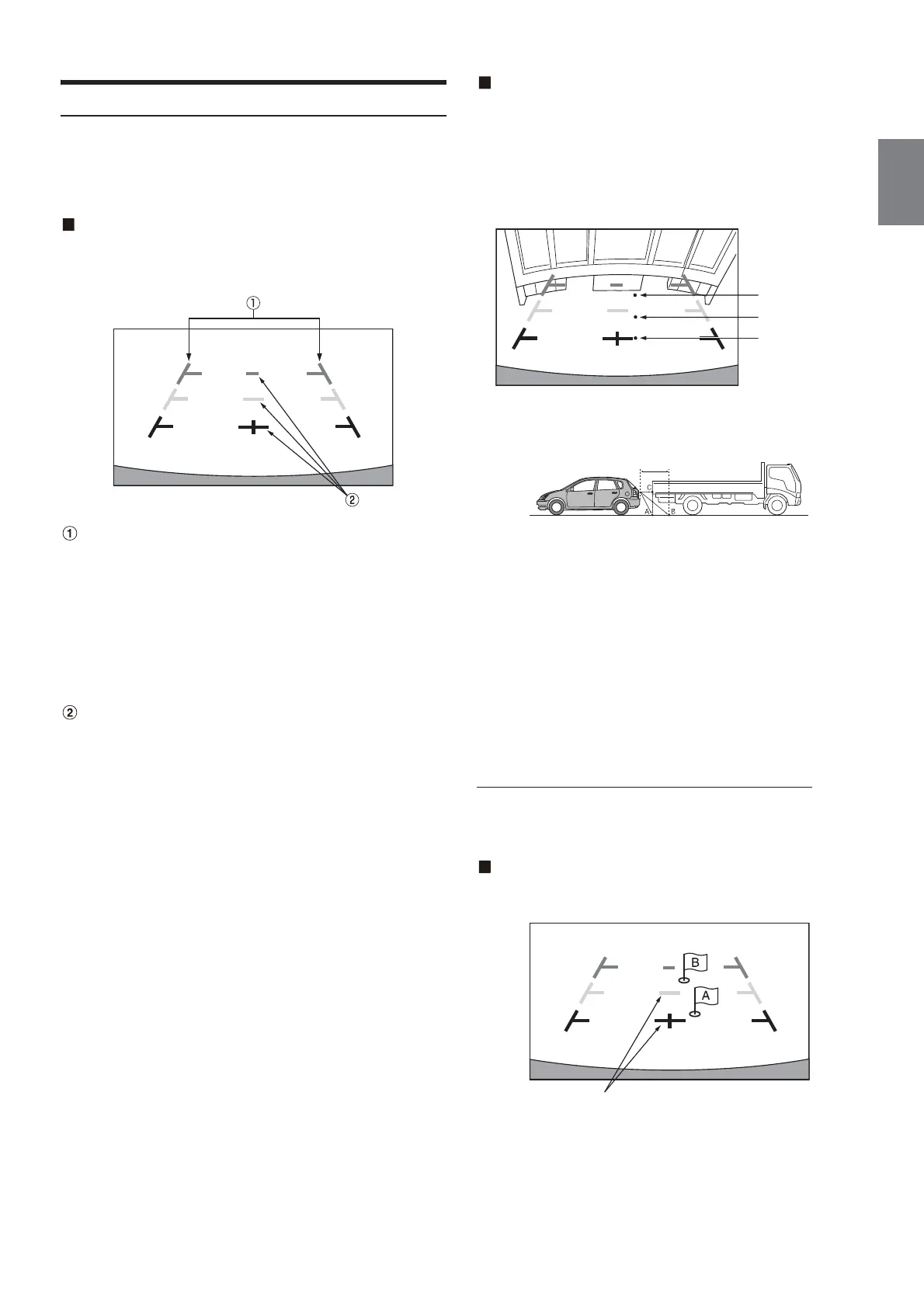 ①

②

①

②

C

A

B

B

A