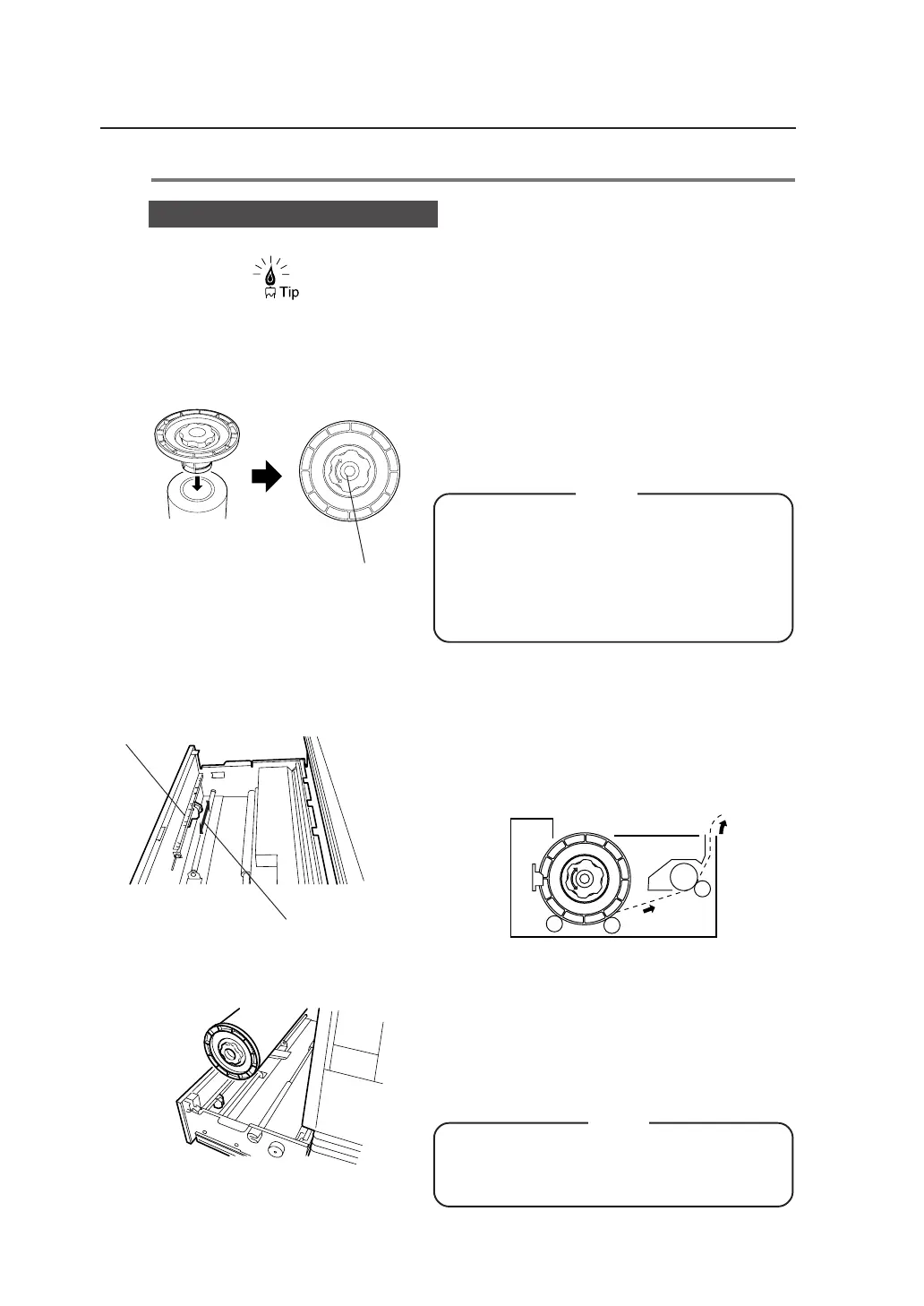 Tip