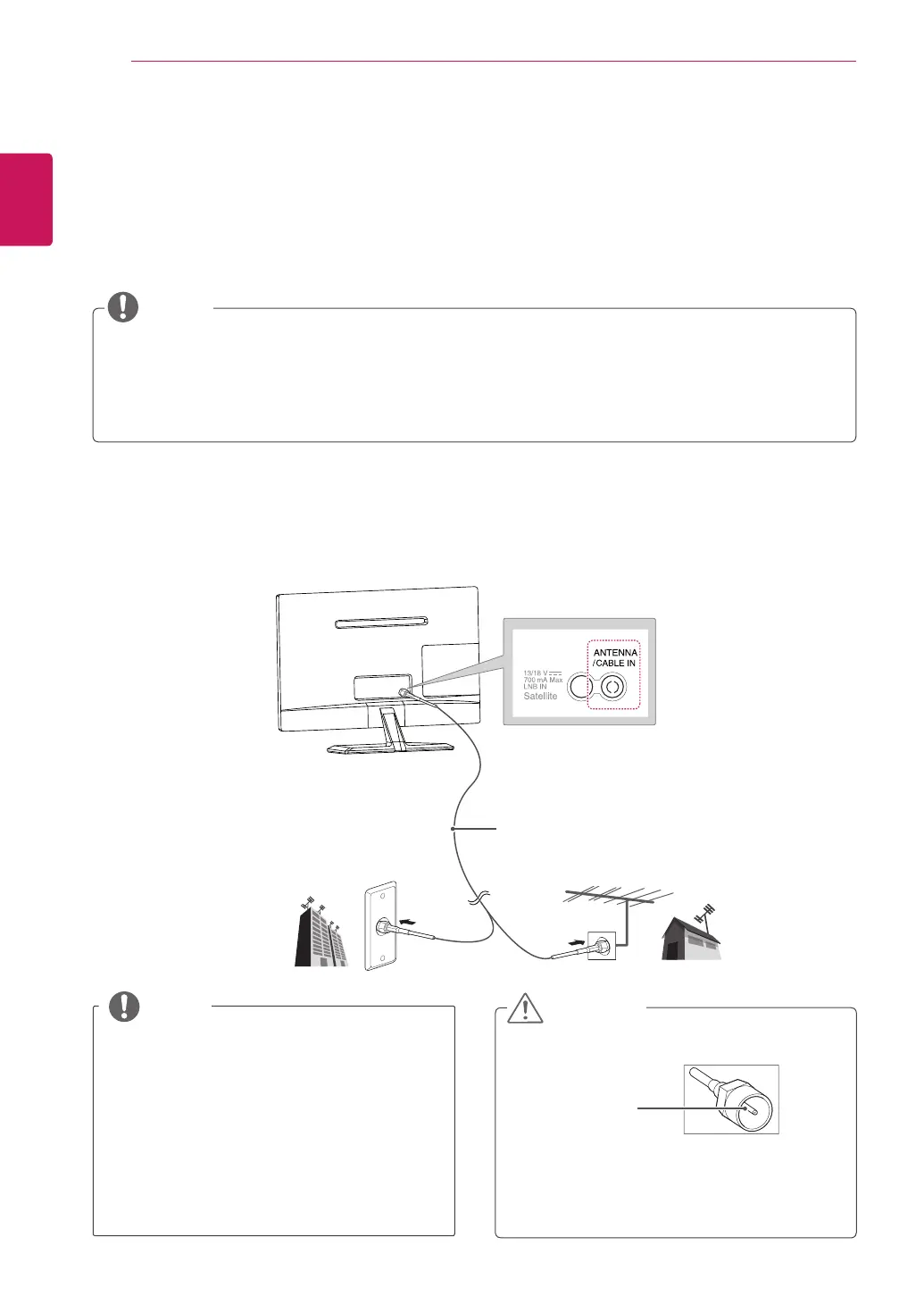 ANTENNA
/ CABLE IN

13/18 V ⎓
700 mA Max
LNB IN
Satellite