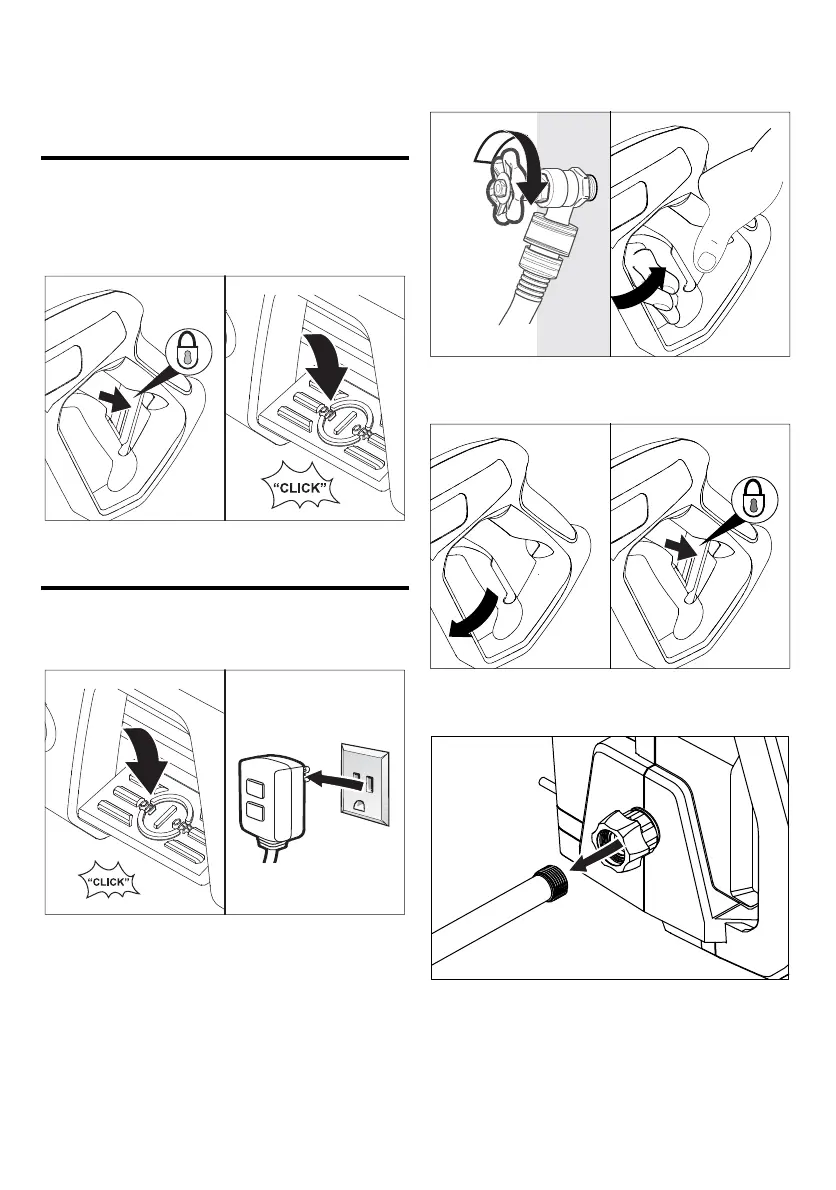 "CLICK"

"CLICK"