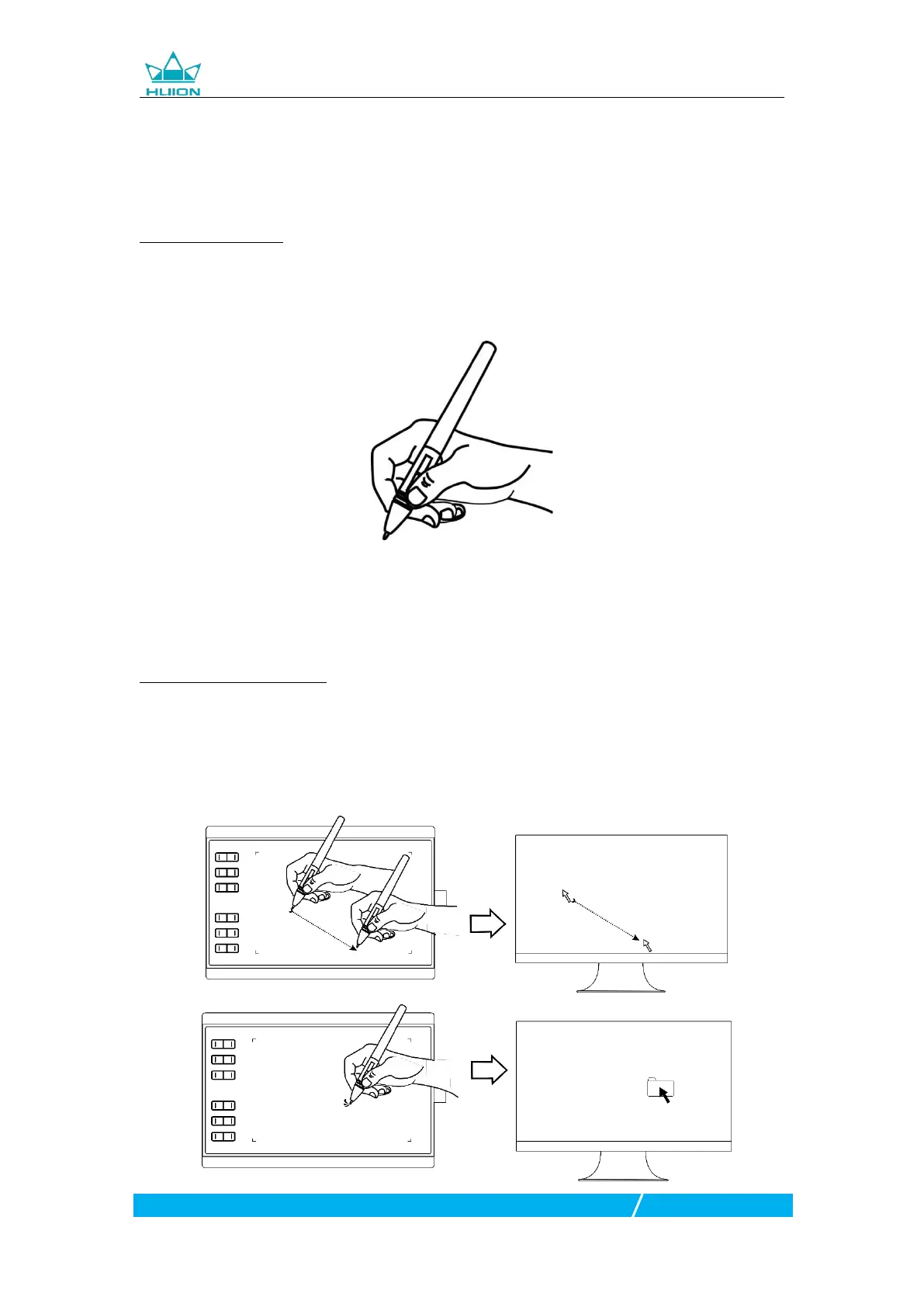 HUION