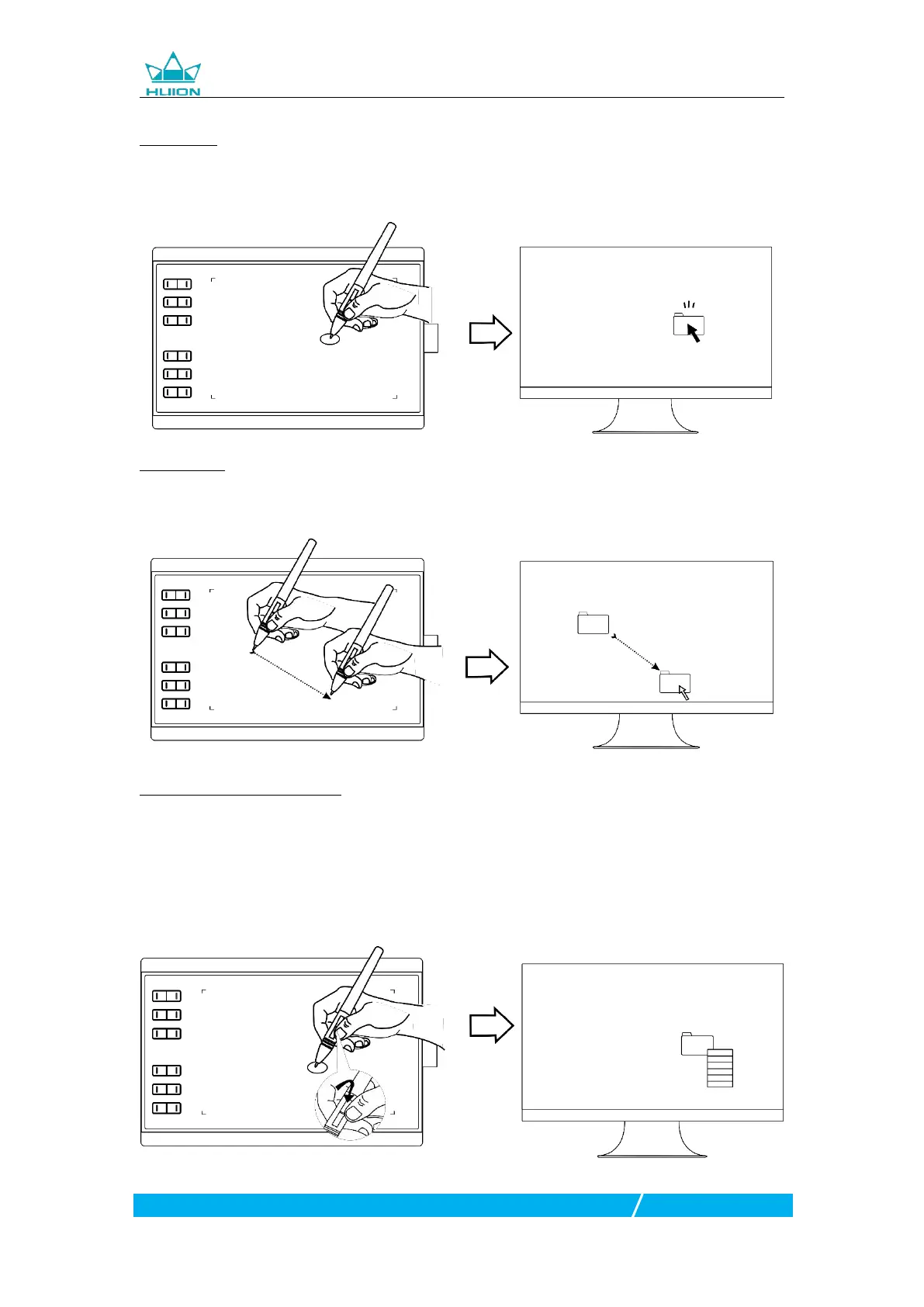 HUION