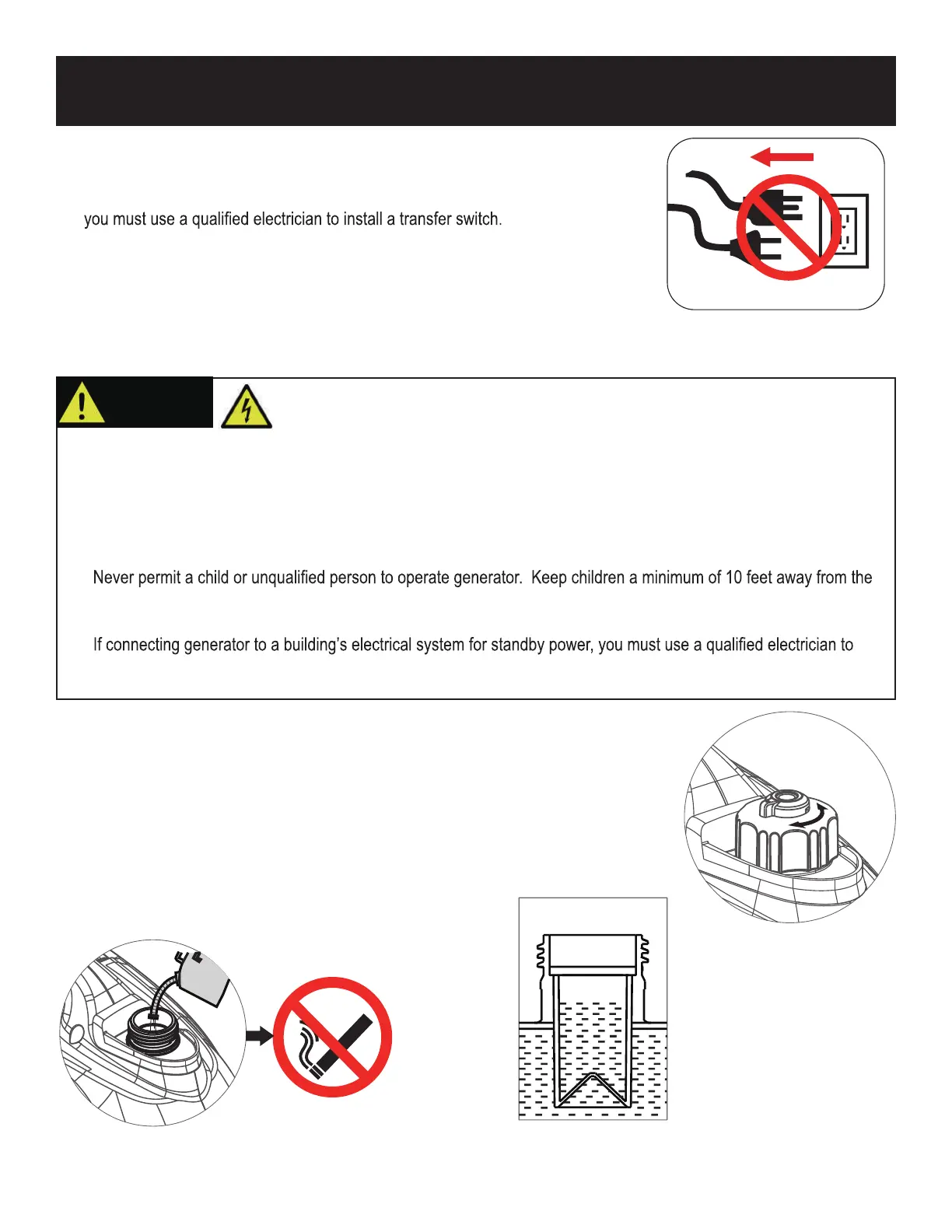 you must use a qualified electrician to install a transfer switch.

Never permit a child or unqualified person to operate generator. Keep children a minimum of 10 feet away from the

If connecting generator to a building's electrical system for standby power, you must use a qualified electrician to