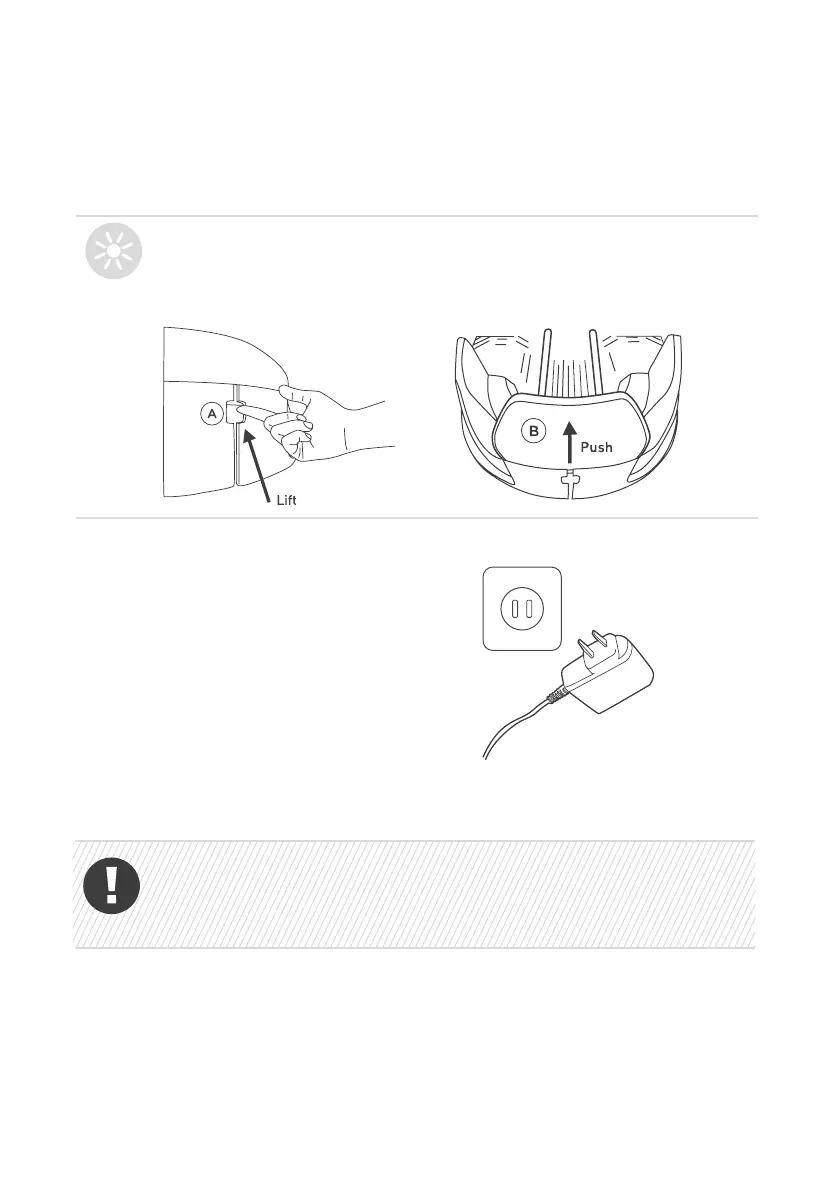 A

Lift

B

Push