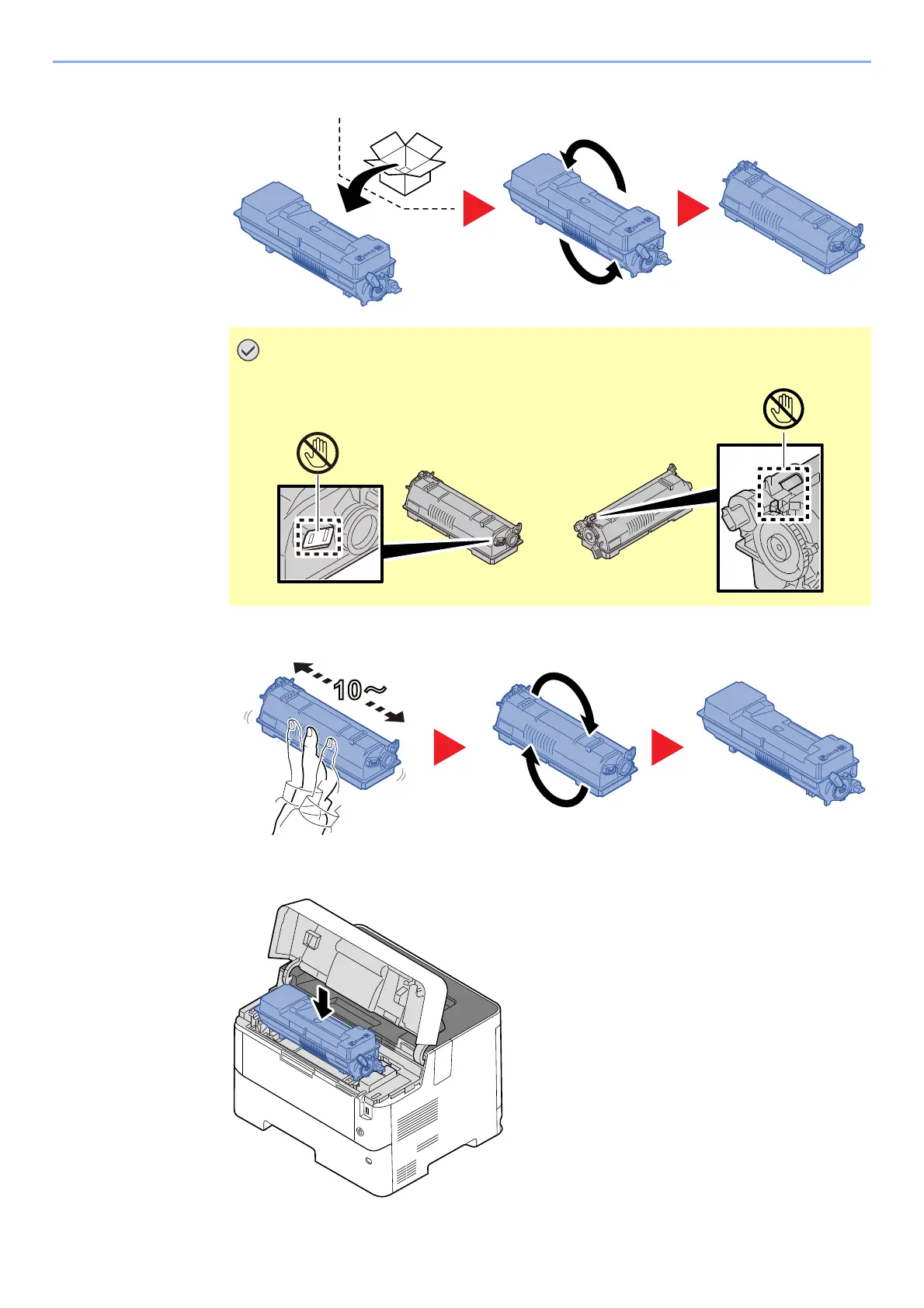 10～