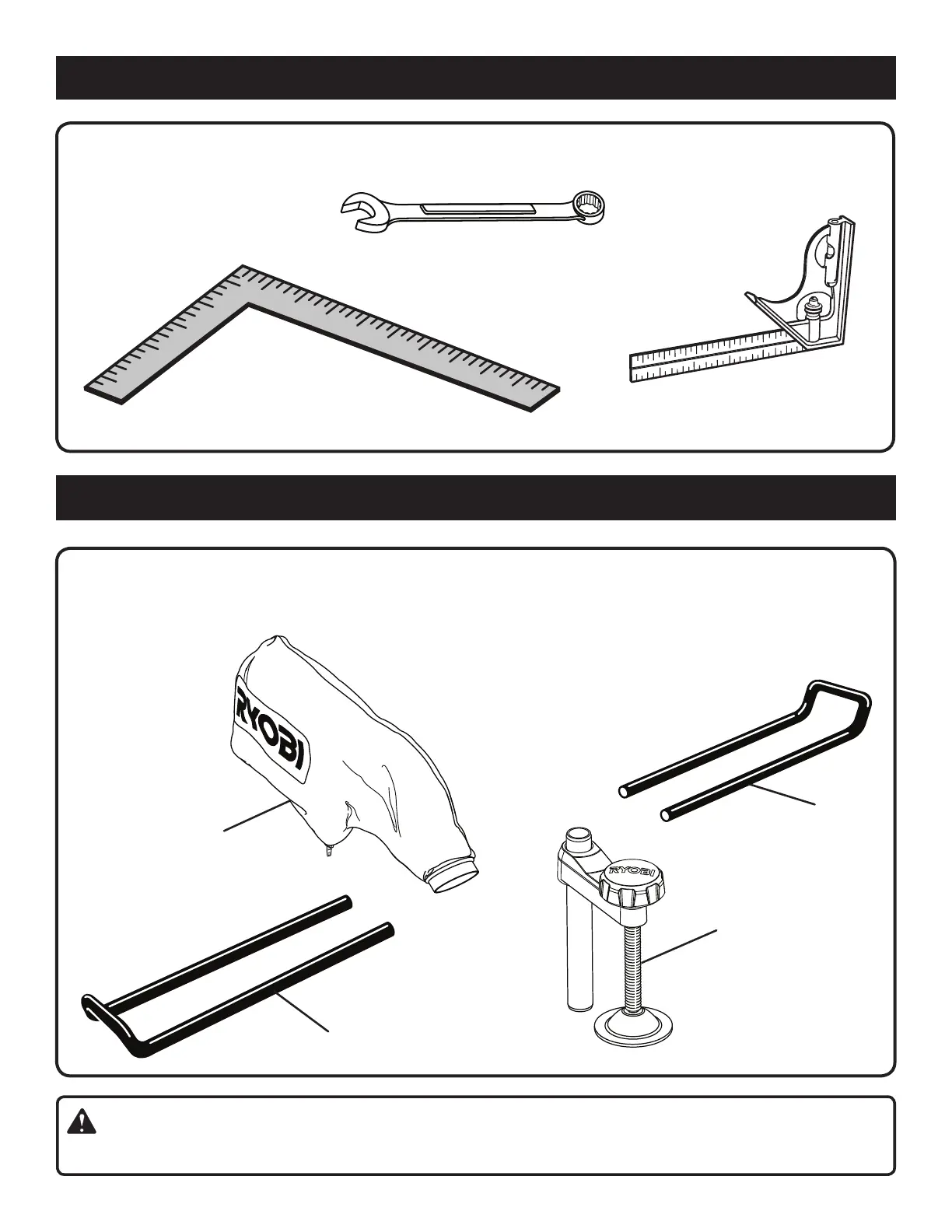 RYOBI

RYOBI