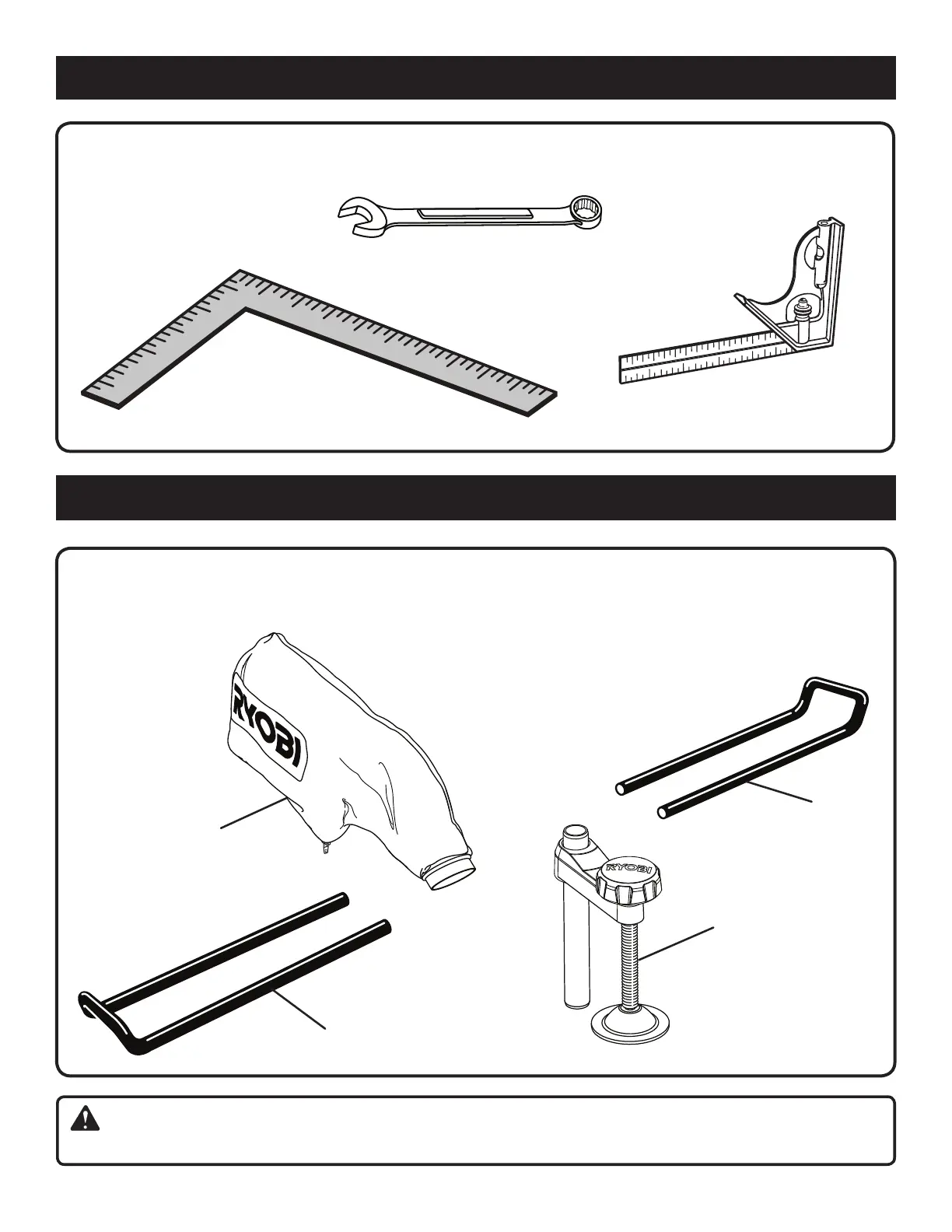 RYOBI

RYOBI